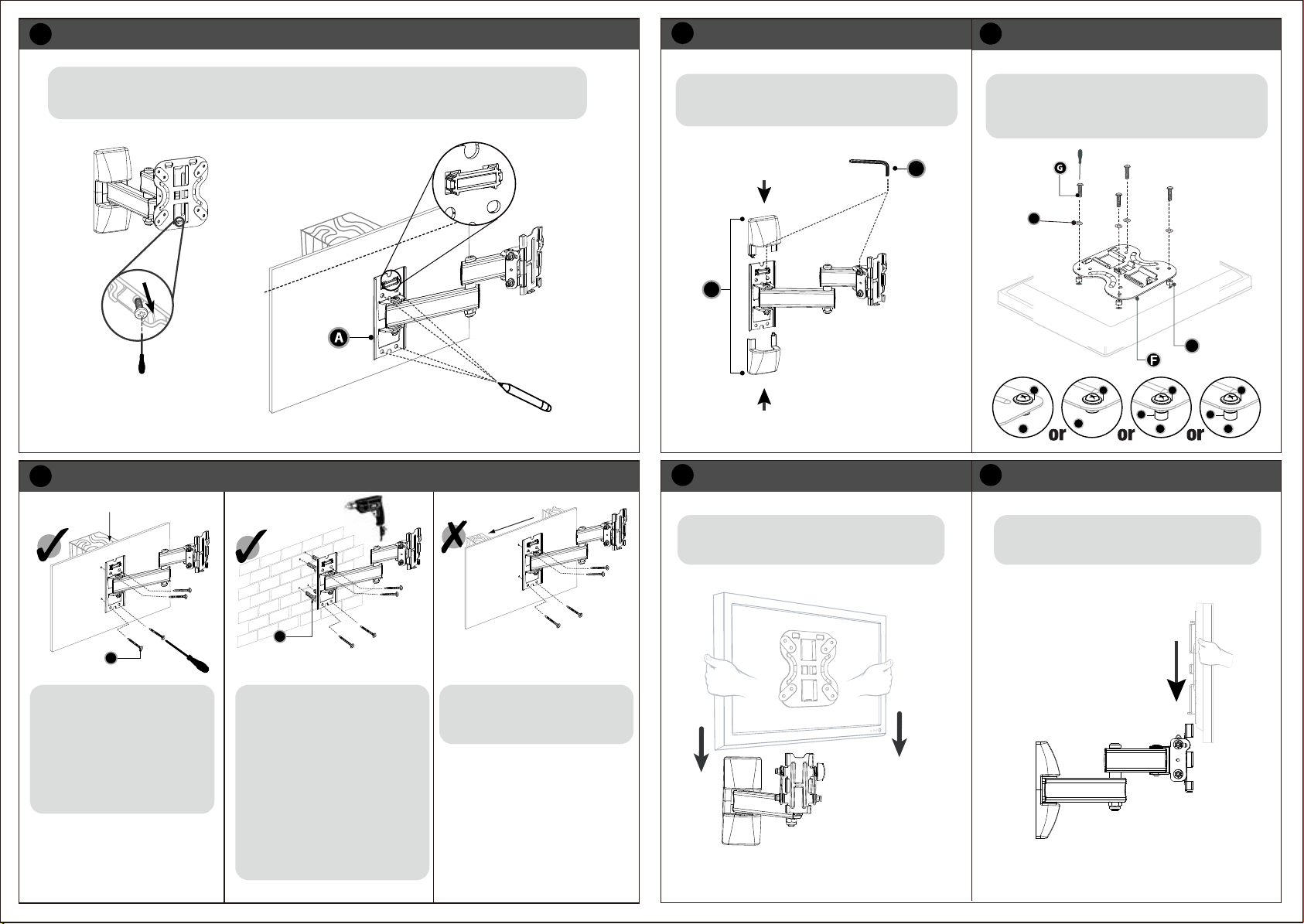 A

G

F

or

or

or