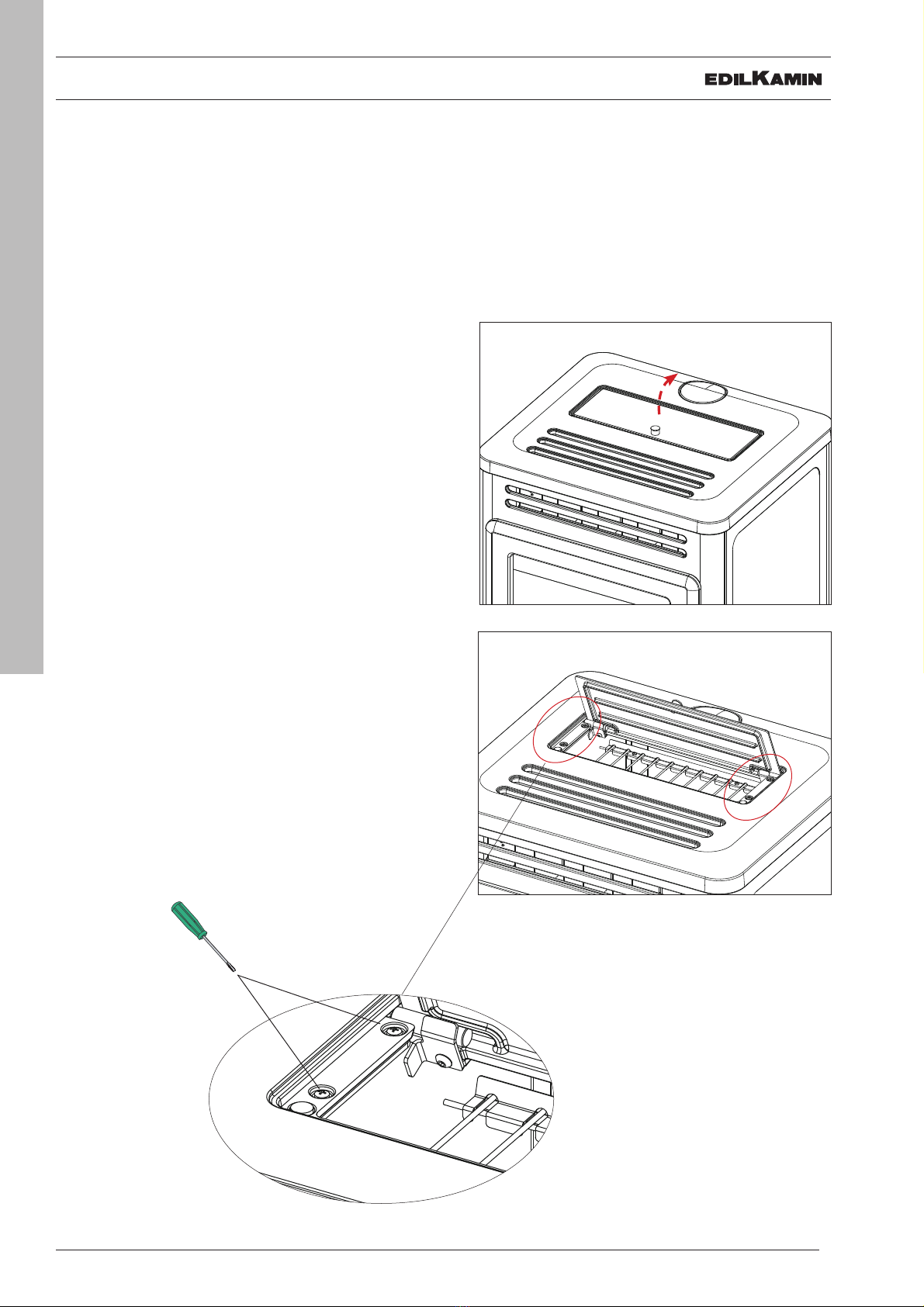 EDILKAMIN