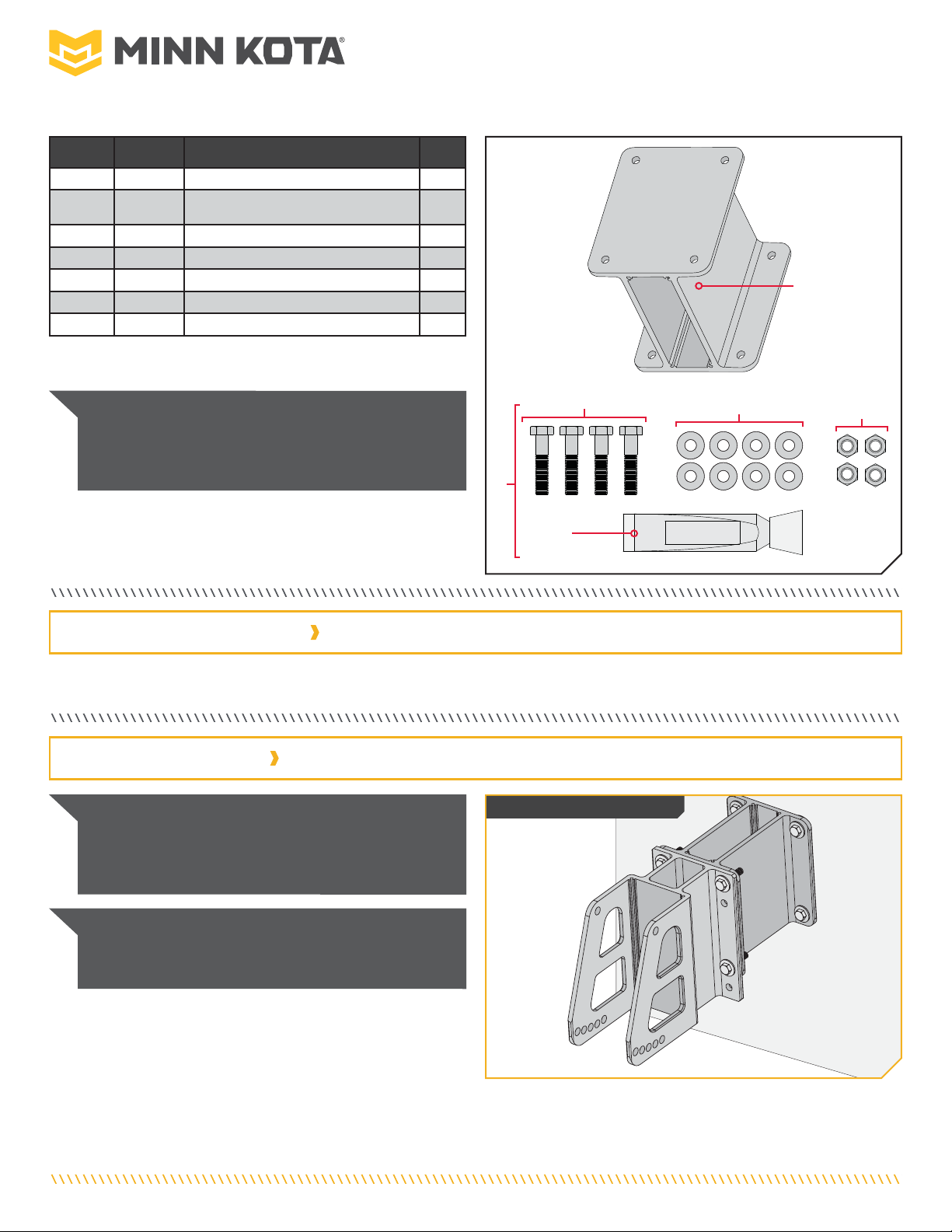 MINN KOTA®