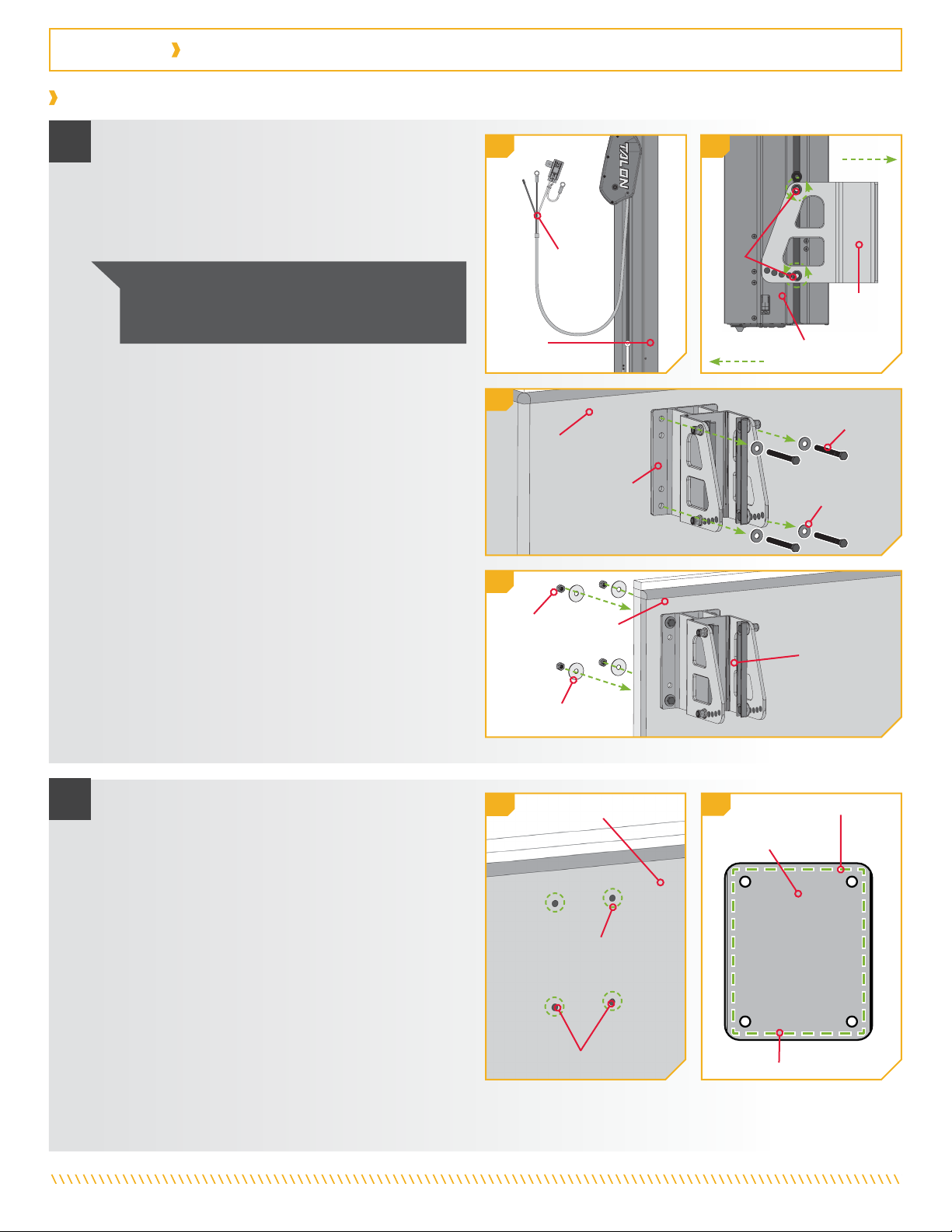 TALON