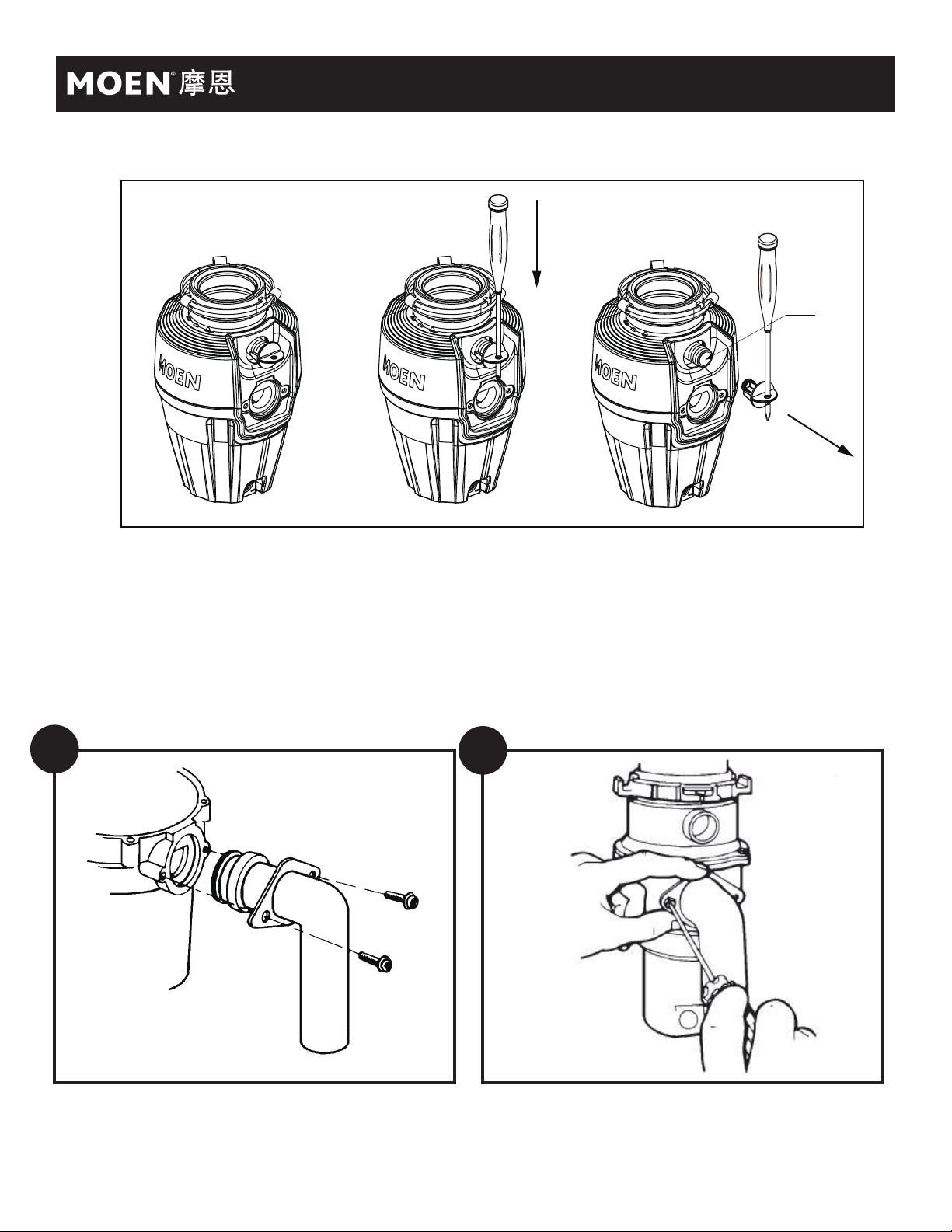 MOEN® 摩恩

MOEN

MOEN

MOEN