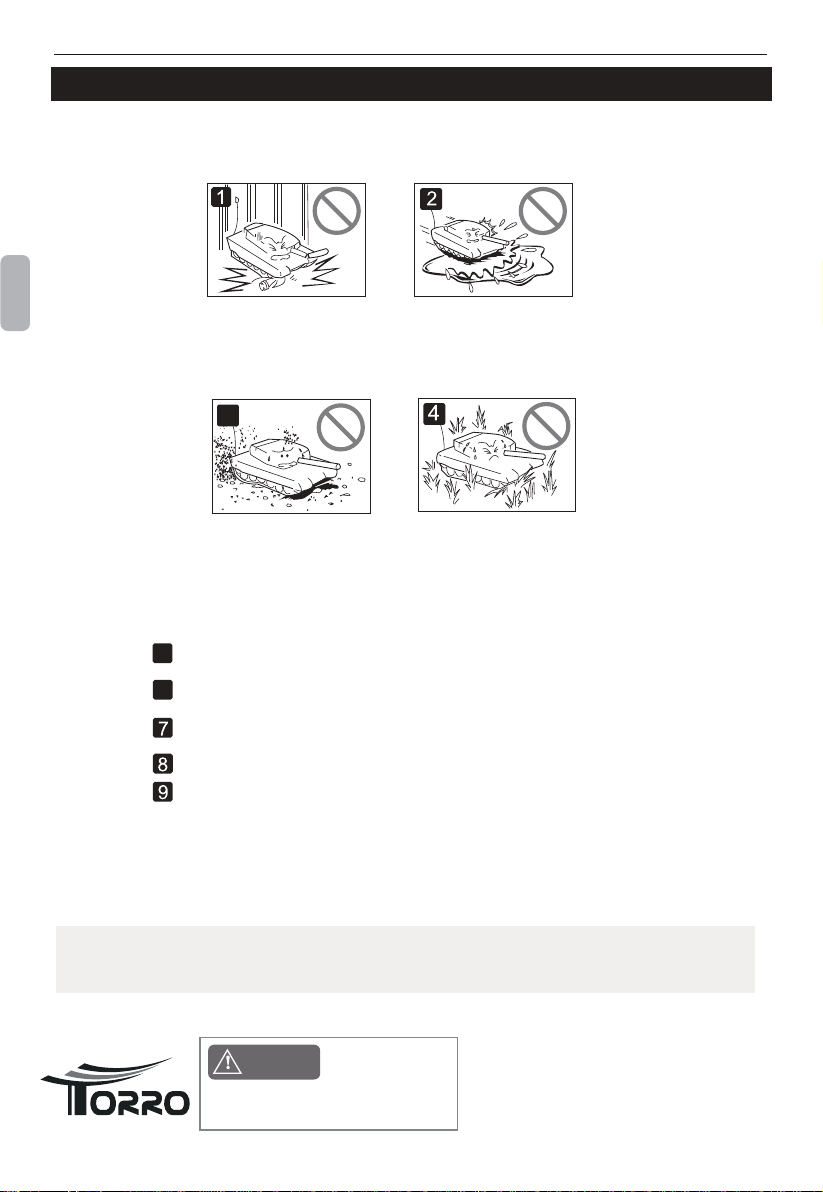 1

2

4

7

8

9

TORRO