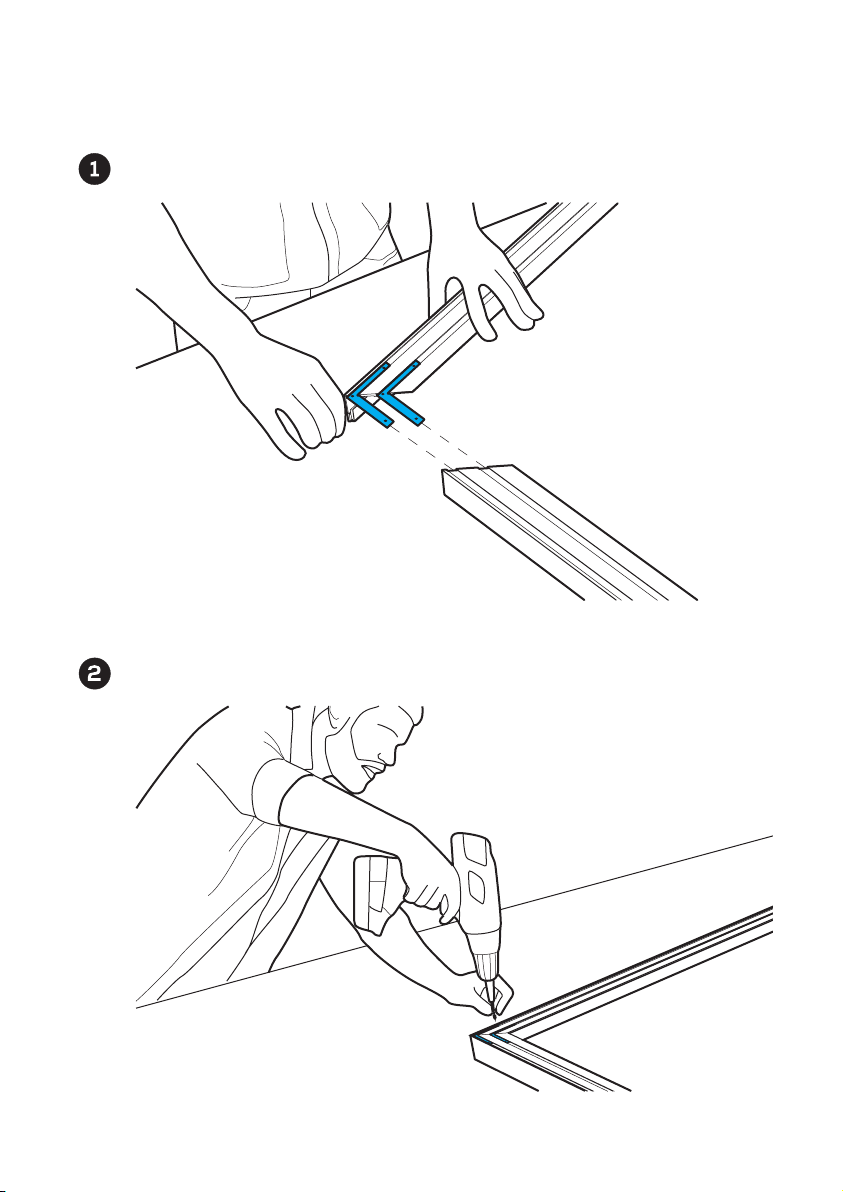 1

2