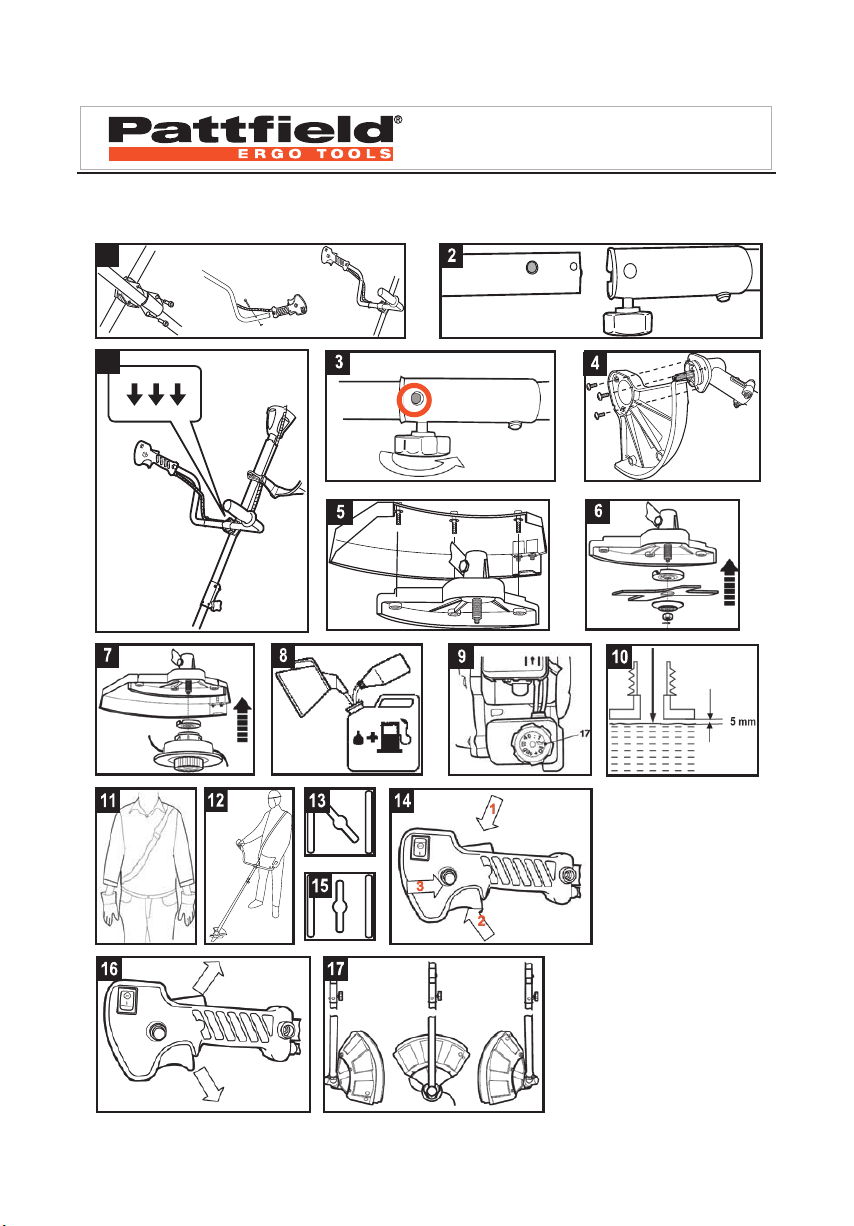 Pattfield®
ERGO TOOLS

2

3

4

5

6

7

8

9

17

10

5 mm

11

12

13

14

1

3

2

15

16

17