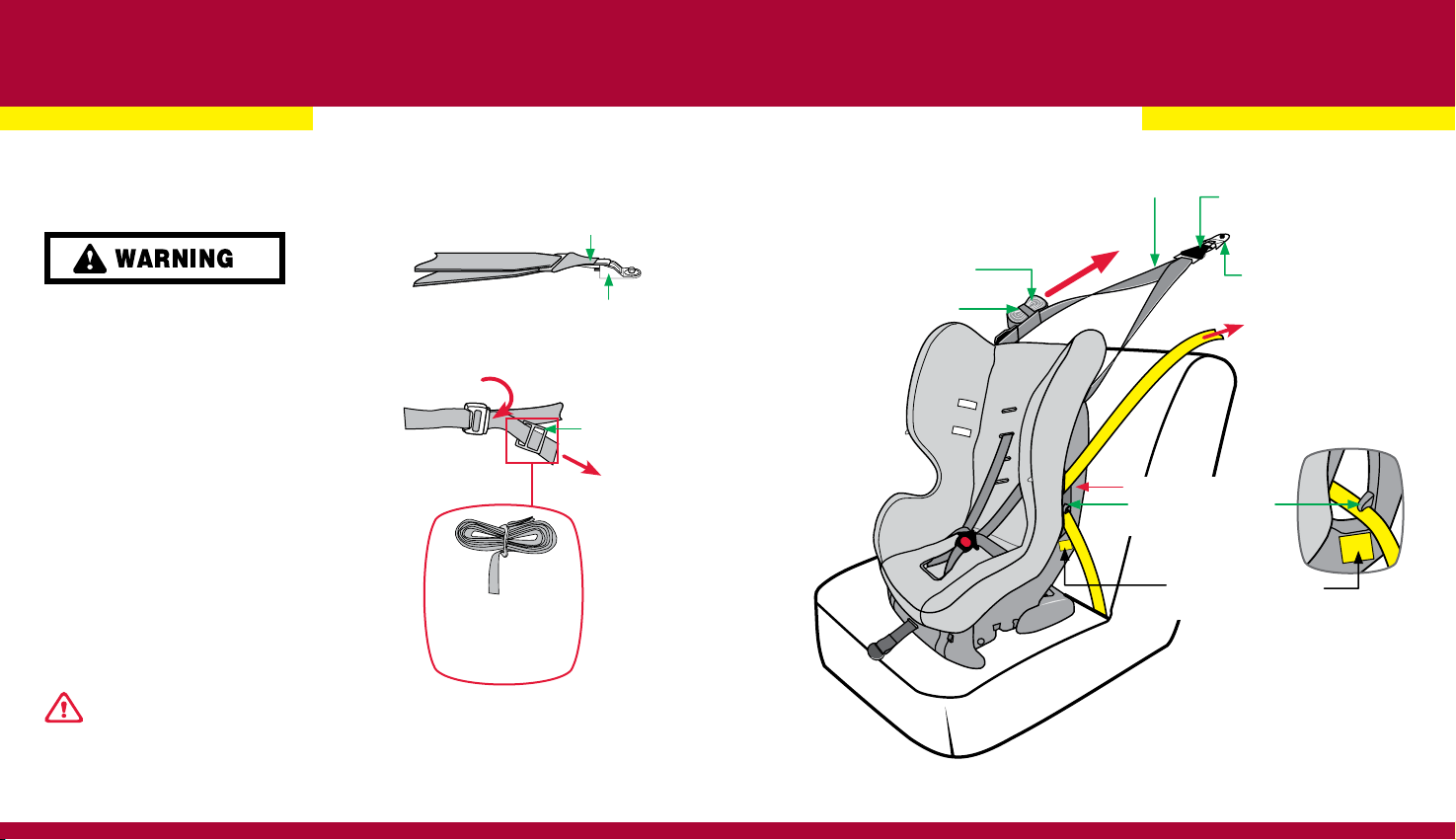 WARNING