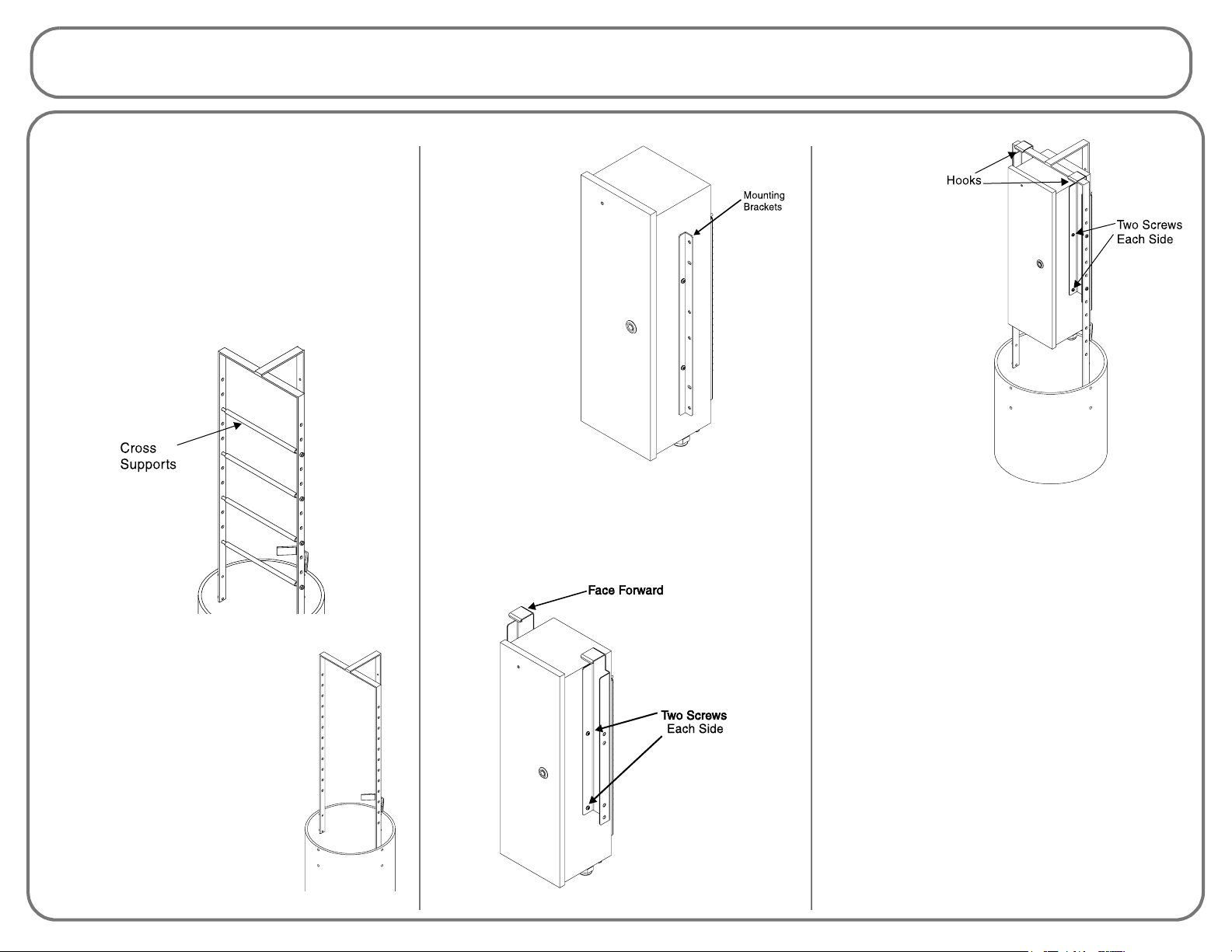 Cross Supports

Mounting Brackets

Face Forward

Two Screws Each Side

Hooks

Two Screws Each Side