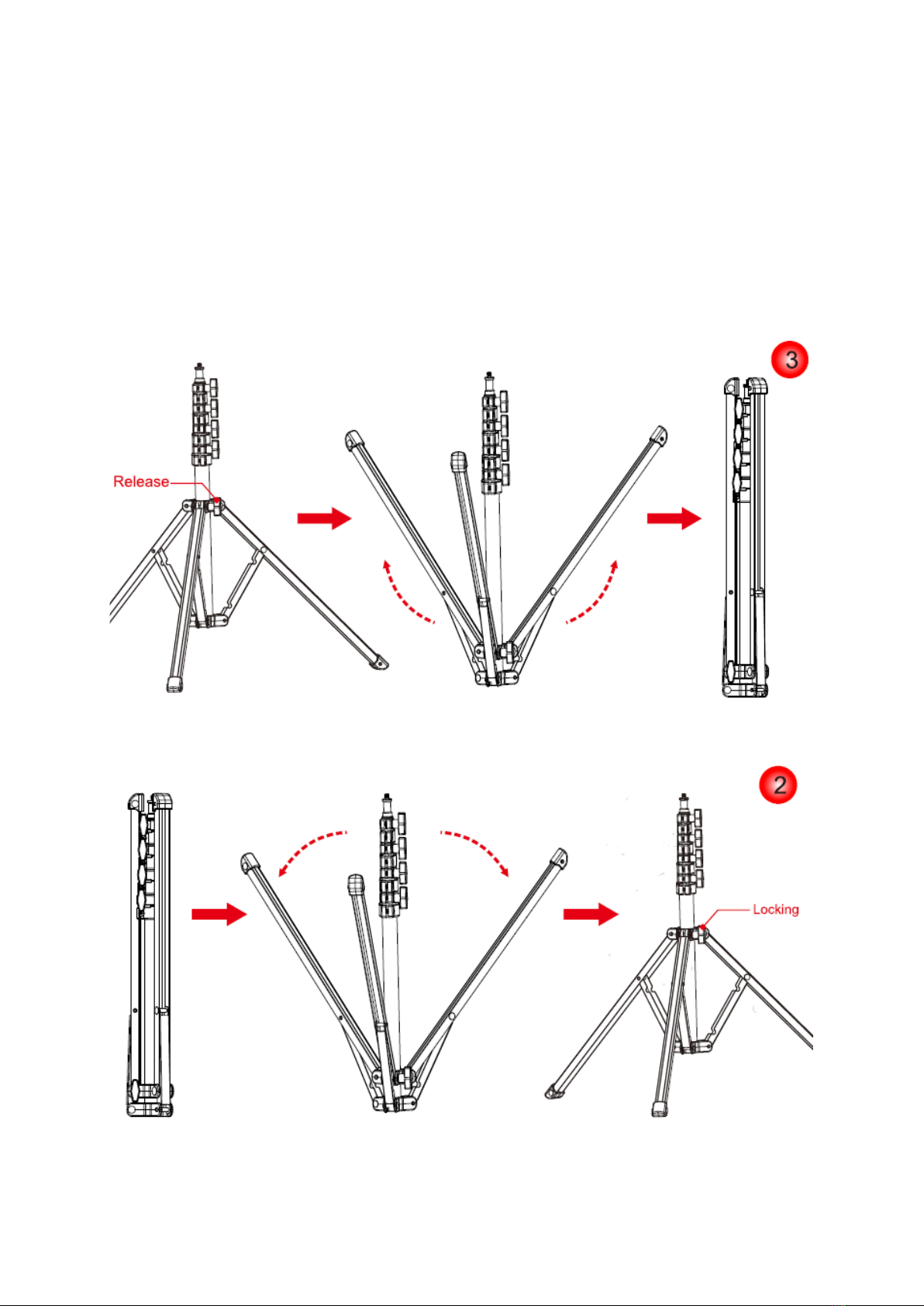 3

Release

2

Locking