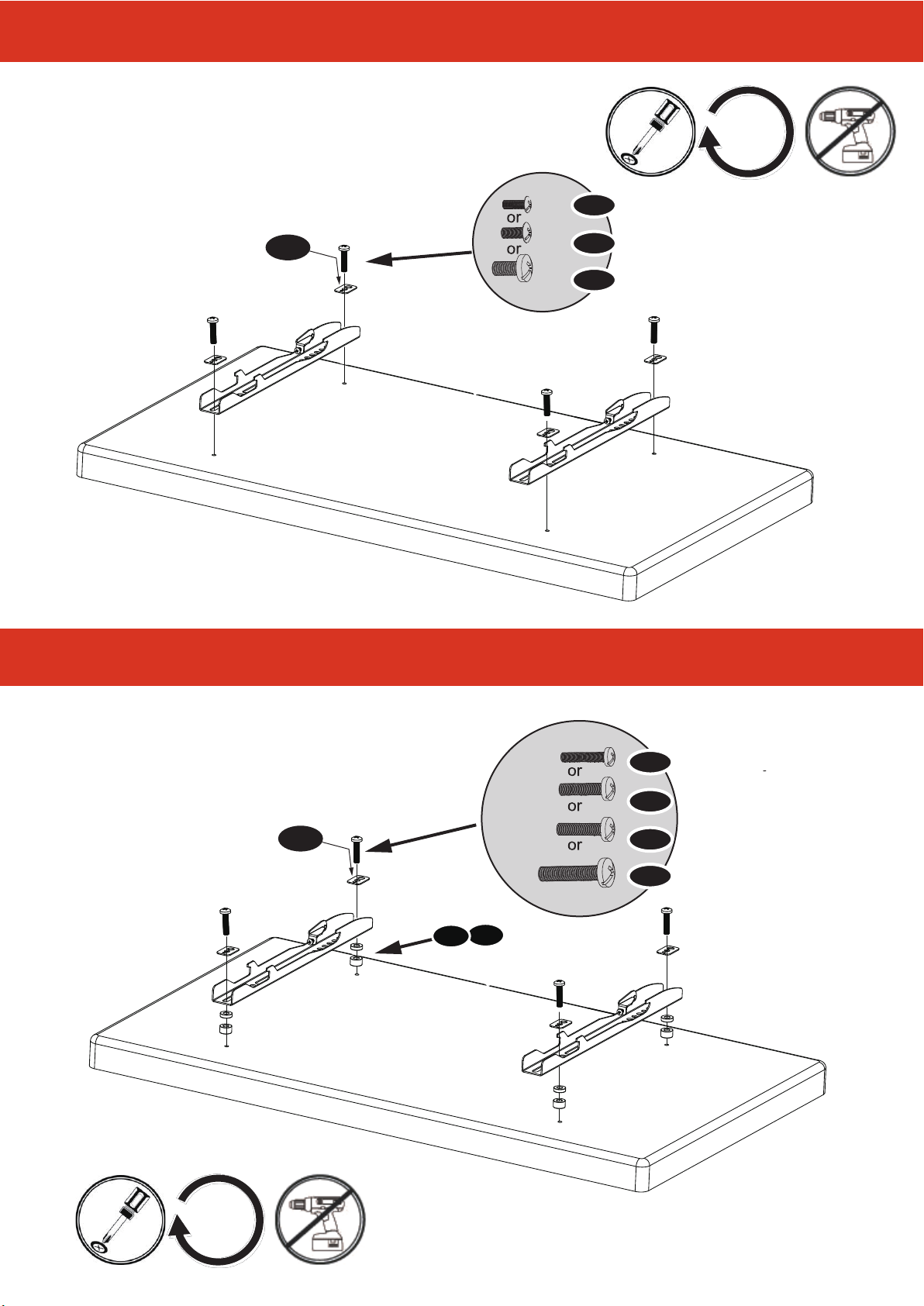 or
or

or
or
or