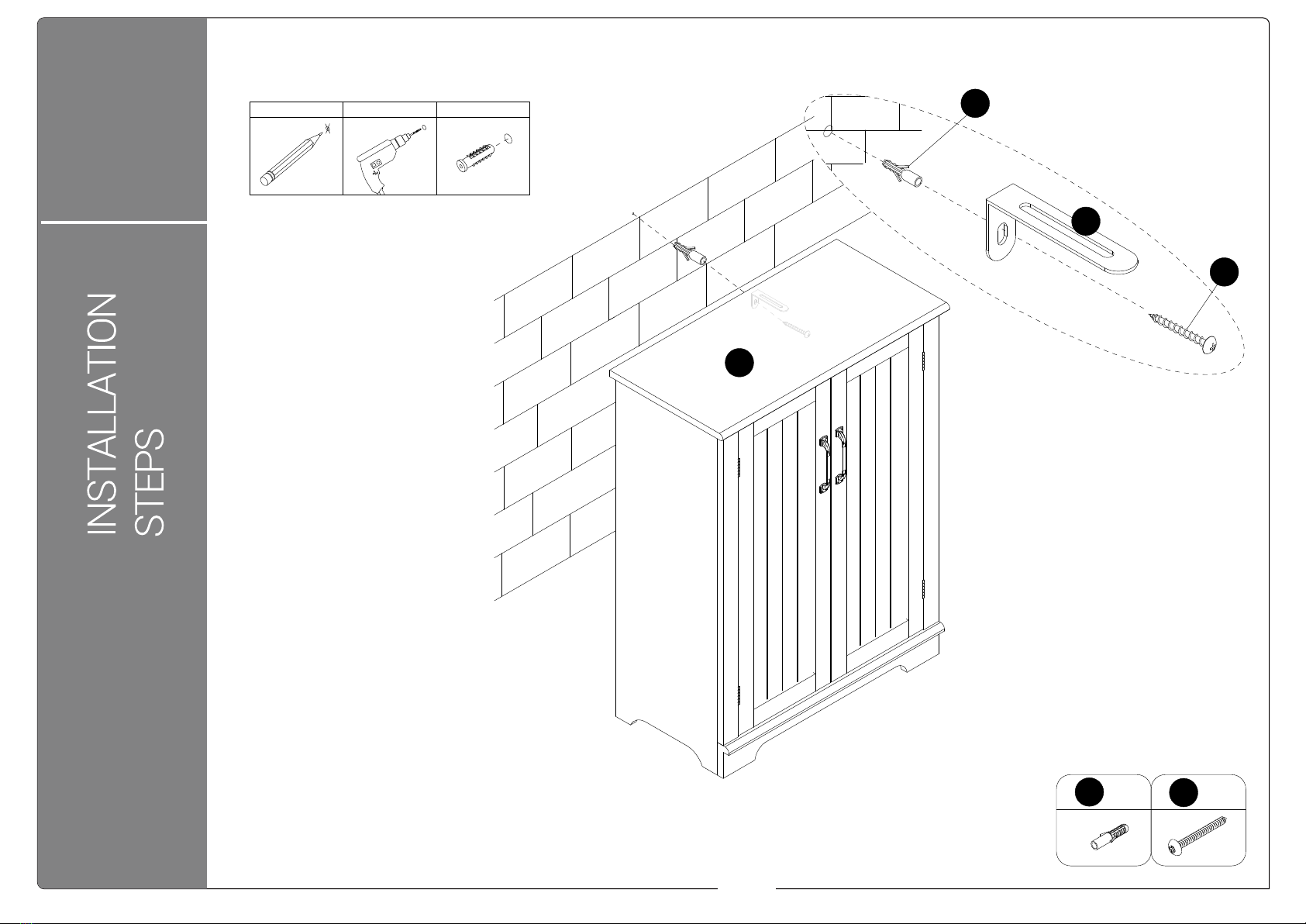 INSTALLATION STEPS