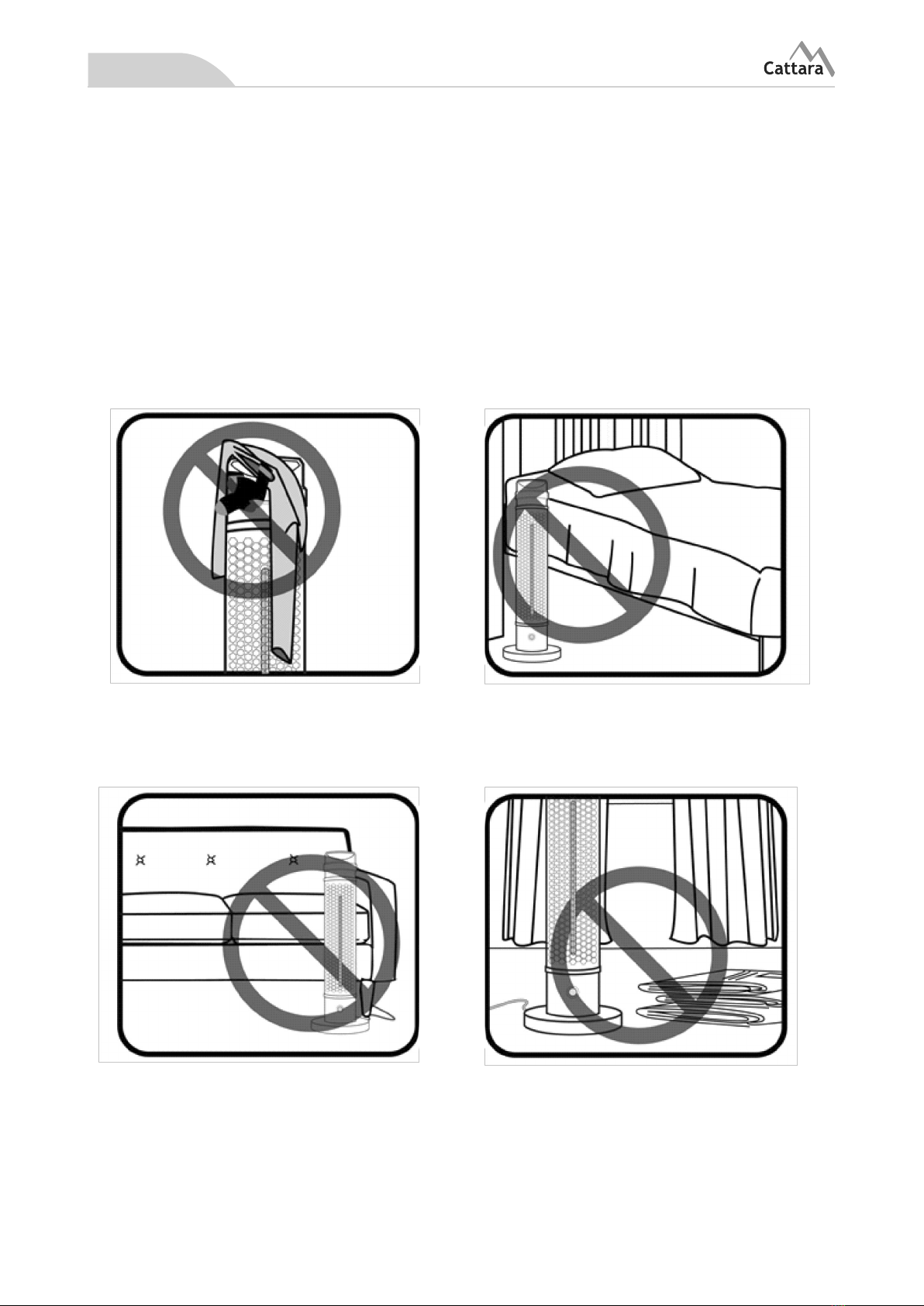 Cattara