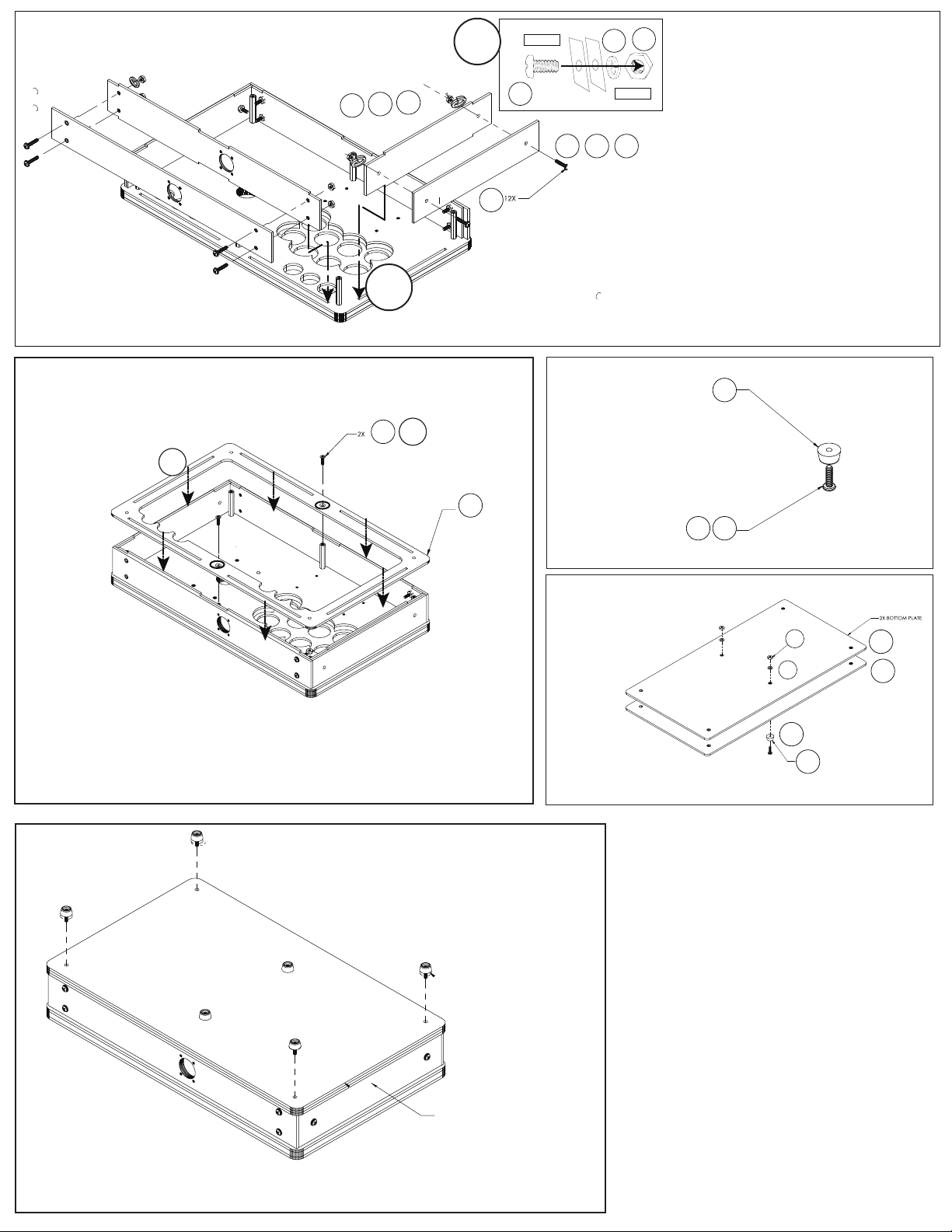 12X

2X

2X BOTTOM PLATE