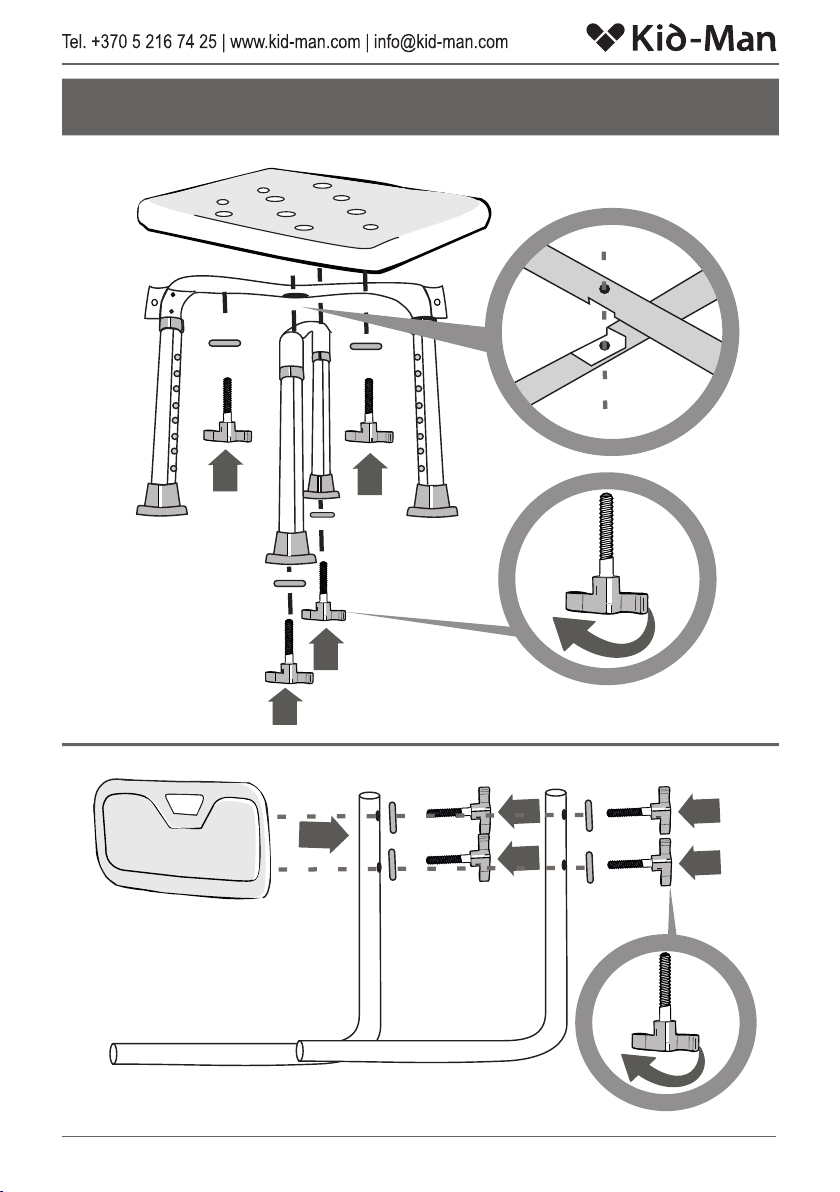 Tel. +370 5 216 74 25 | www.kid-man.com | info@kid-man.com

Kid-Man