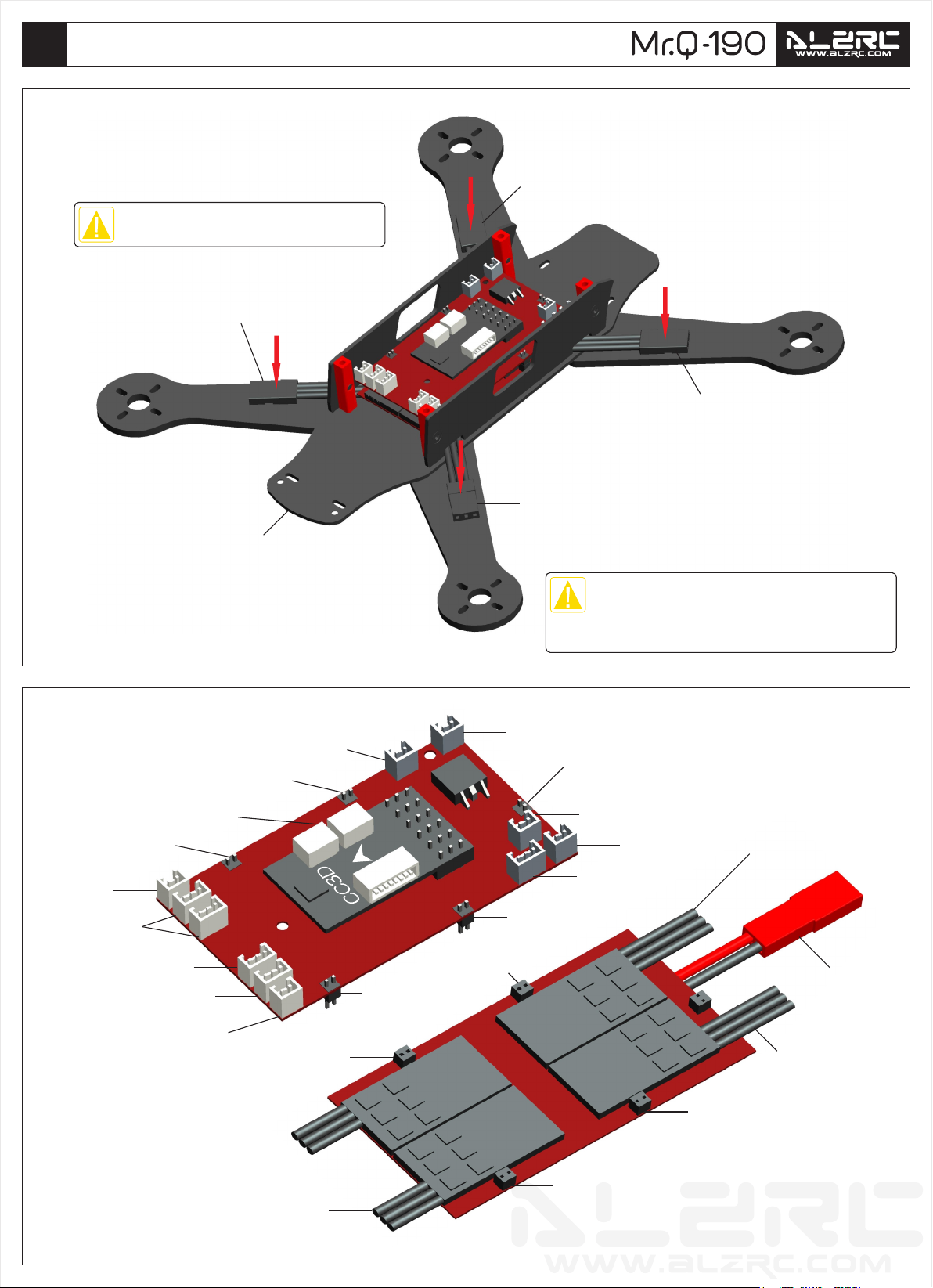 Mr.Q-190

ALZRC
WWW.ALZRC.COM

CC3D

ALZRC
WWW.ALZRC.COM