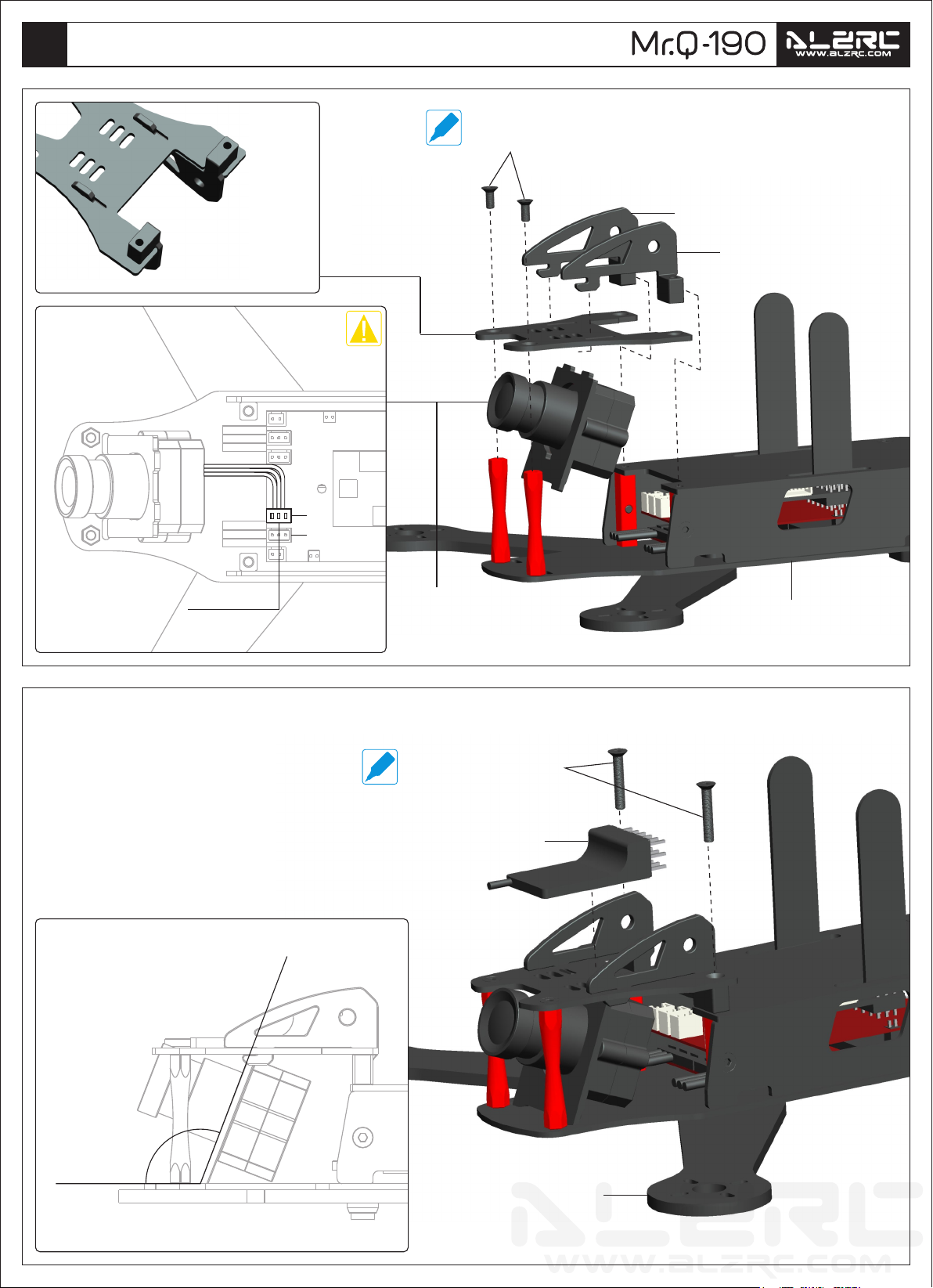 Mr.Q-190

ALZRC
WWW.ALZRC.COM

ALZRC
WWW.ALZRC.COM