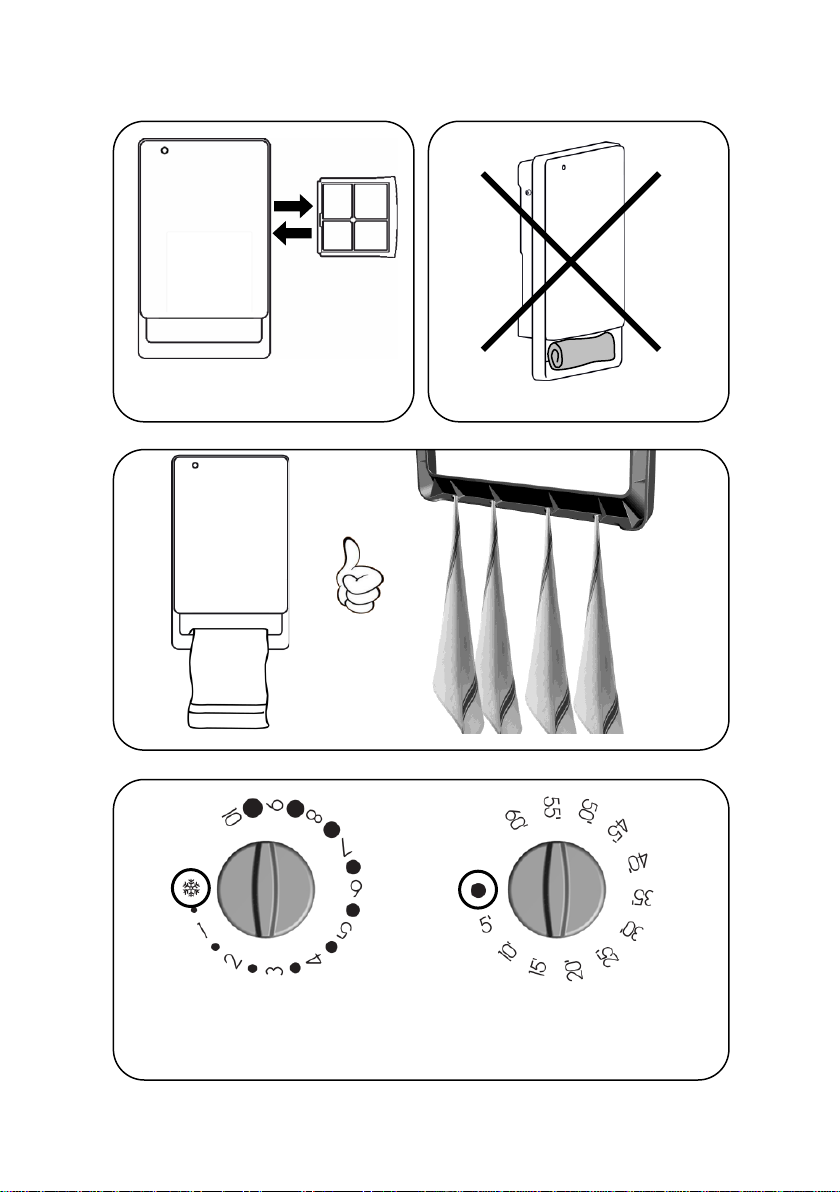 1 2 3 4 5 6 7 8 9 10

5' 10' 15' 20' 25' 30' 35' 40' 45' 50' 55' 60'