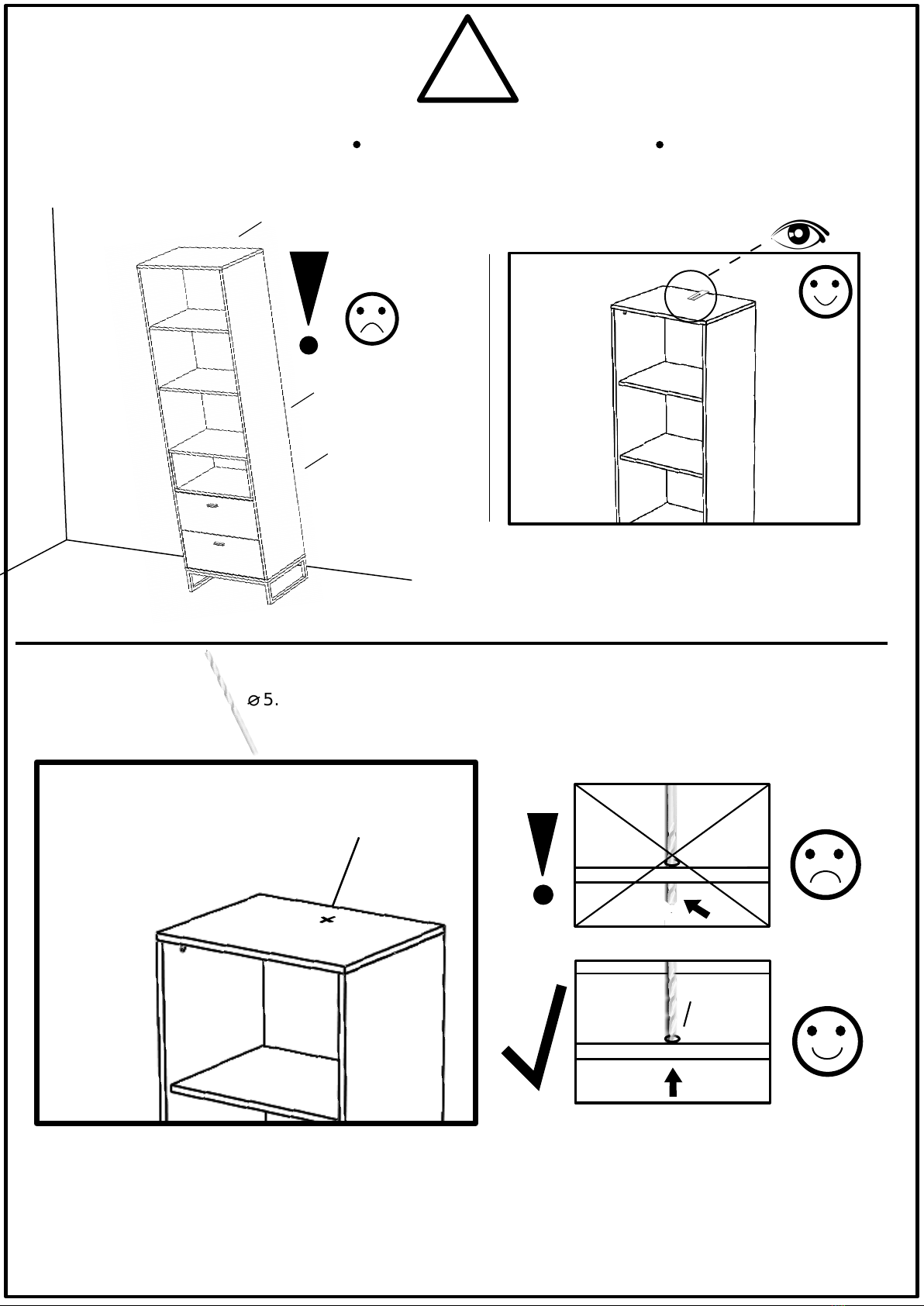 ⌀5.