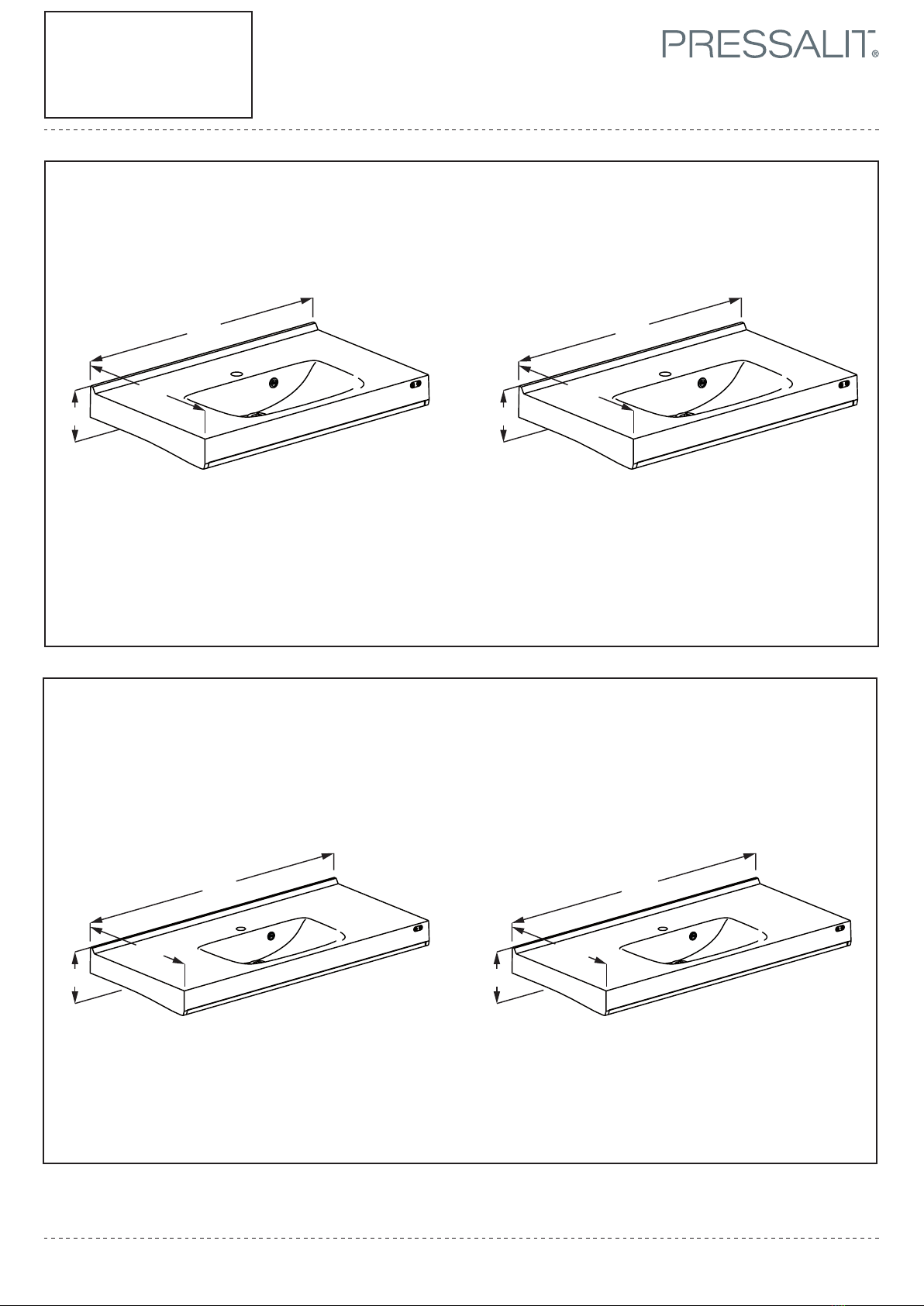 PRESSALIT®