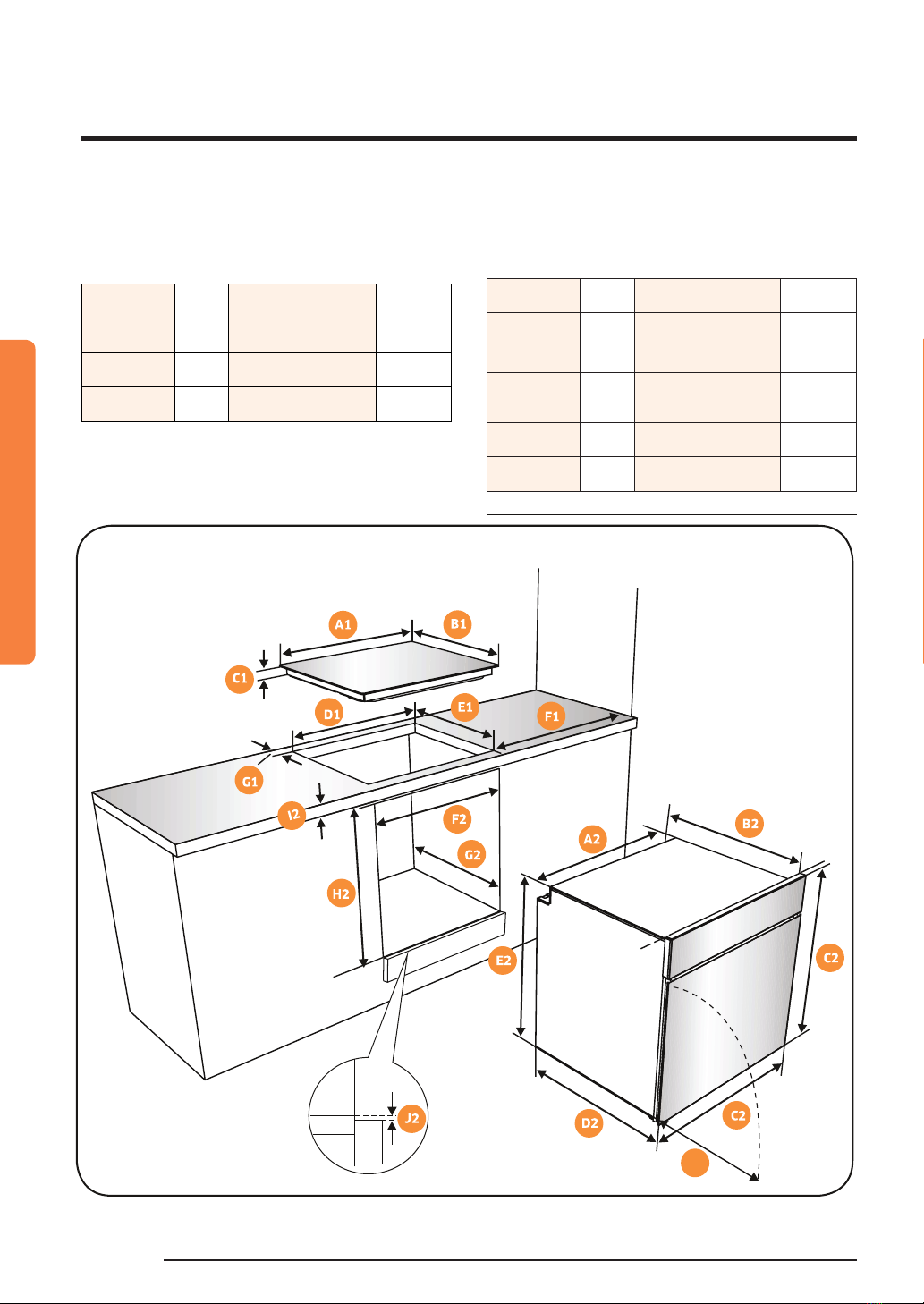 A1

B1

C1

D1

E1

F1

G1

I2

F2

G2

H2

A2

B2

E2

C2

J2

D2

C2