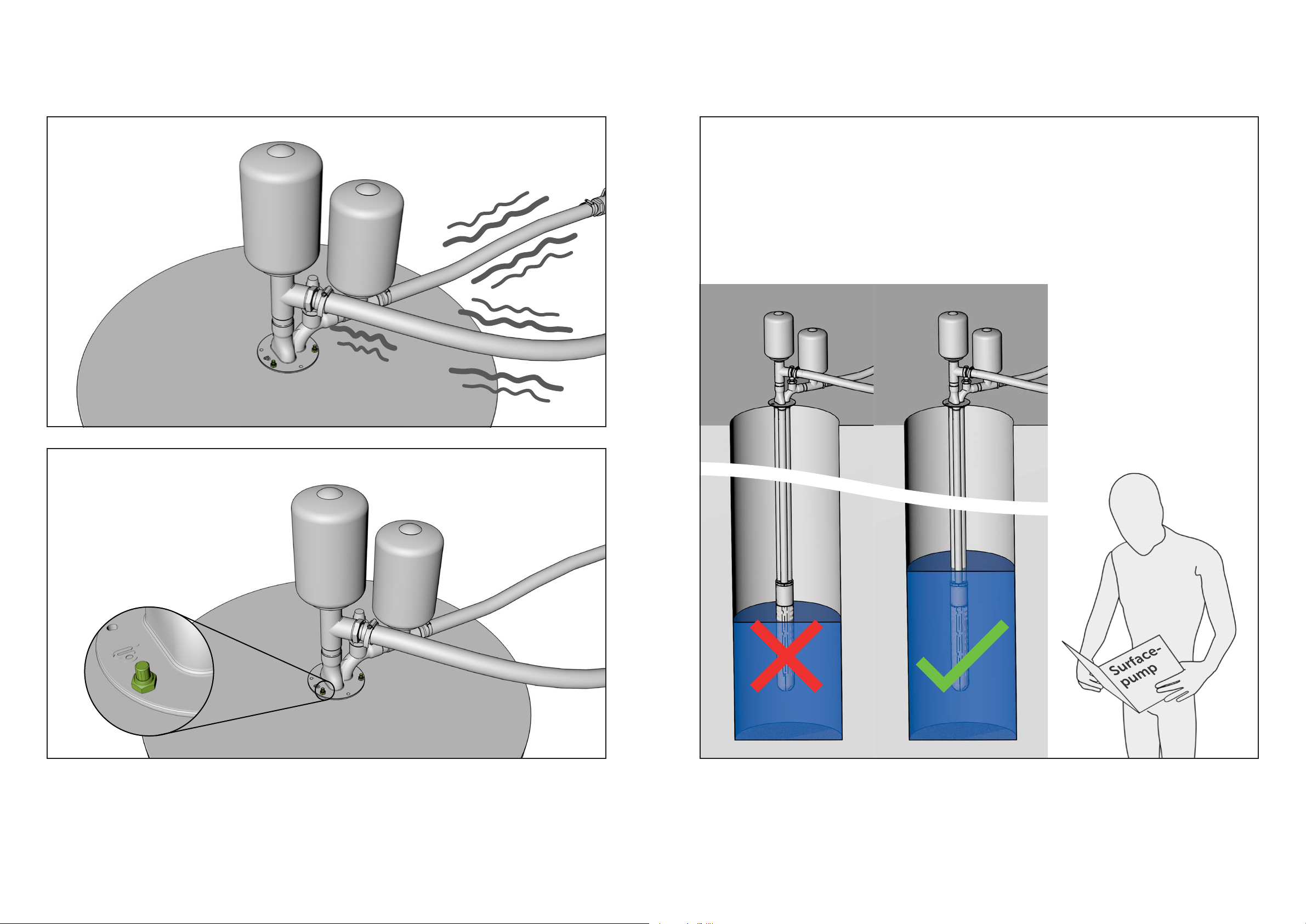 Surface-pump