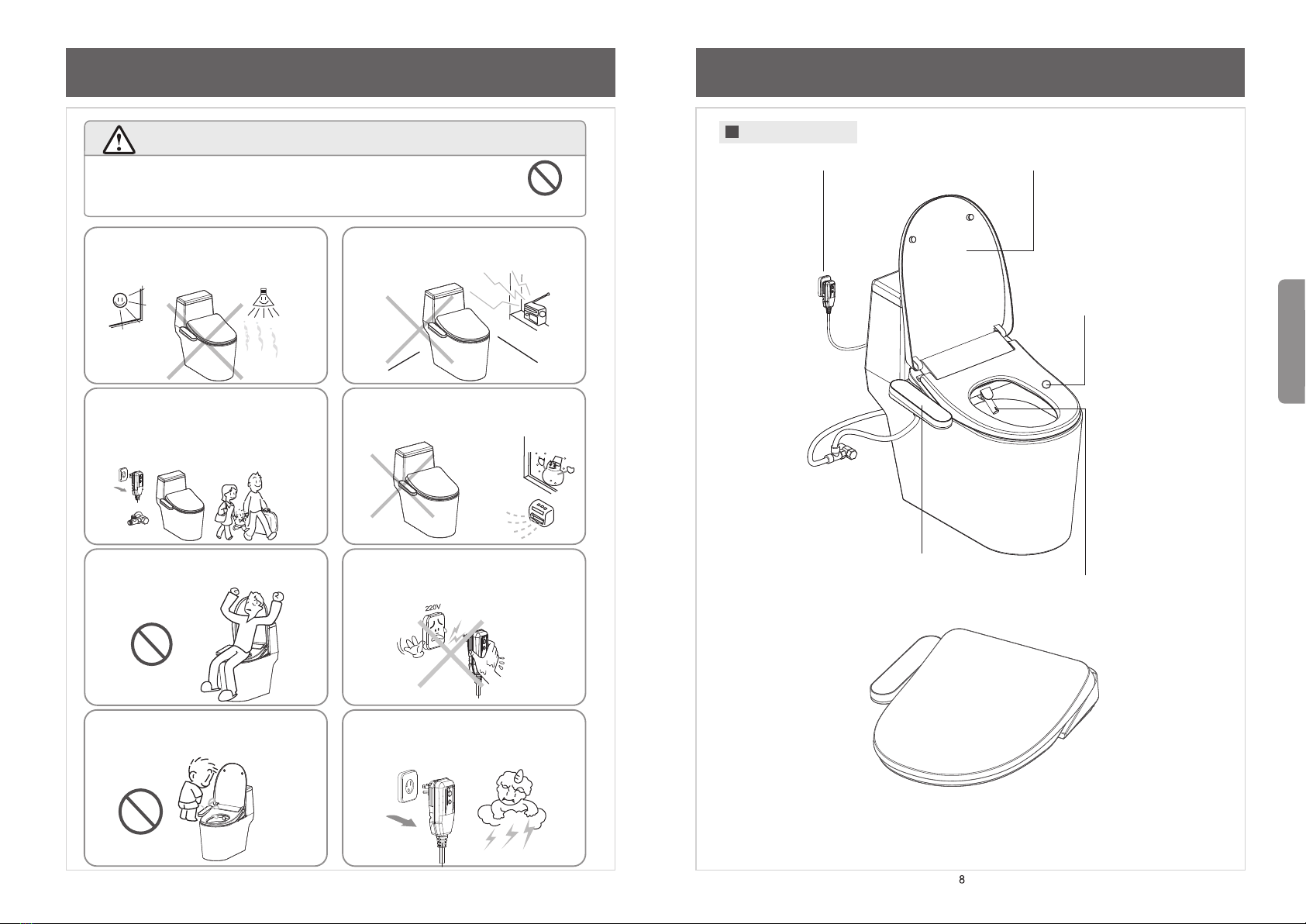 220V

8