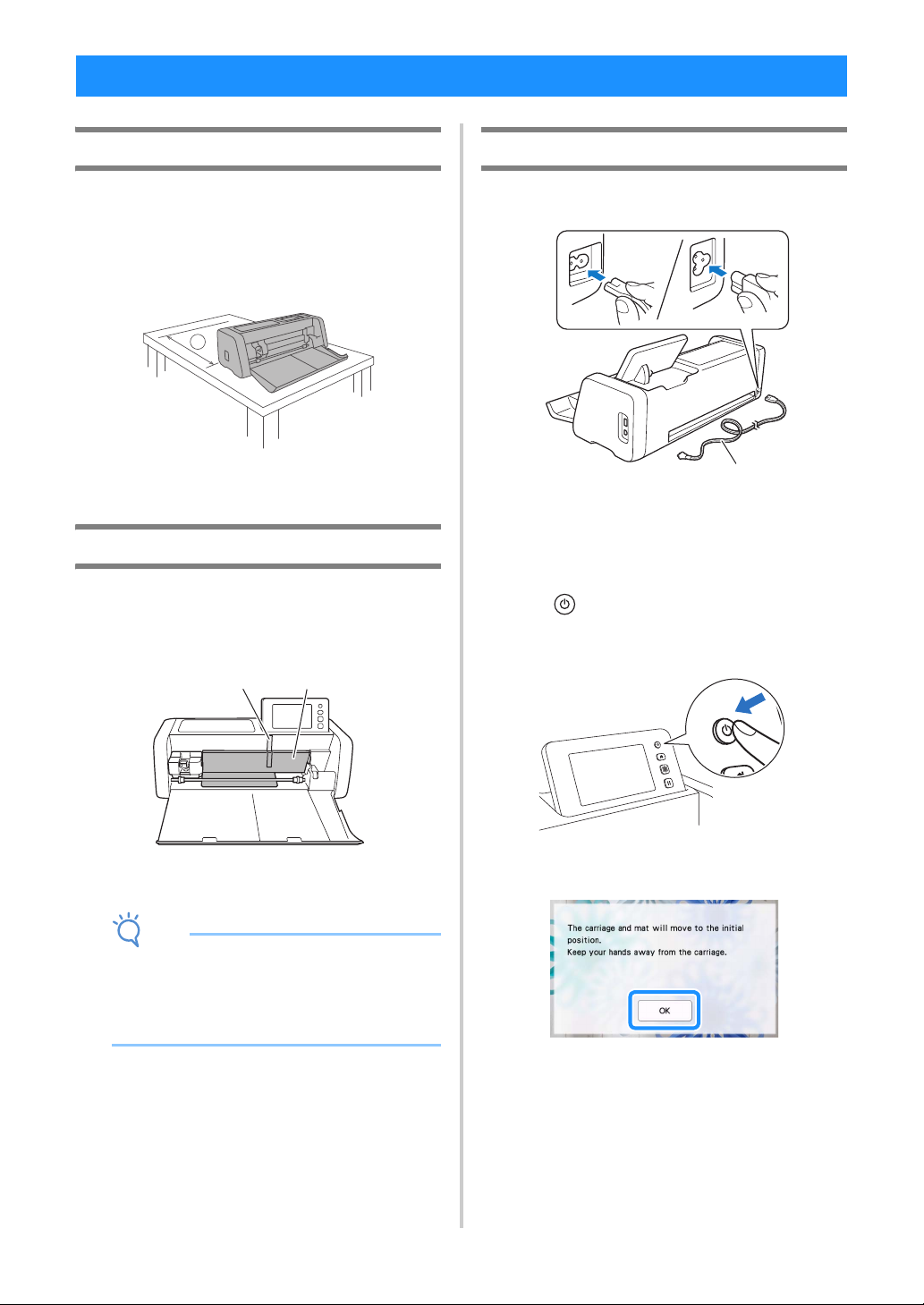 The carriage and mat will move to the initial position.
Keep your hands away from the carriage.

OK