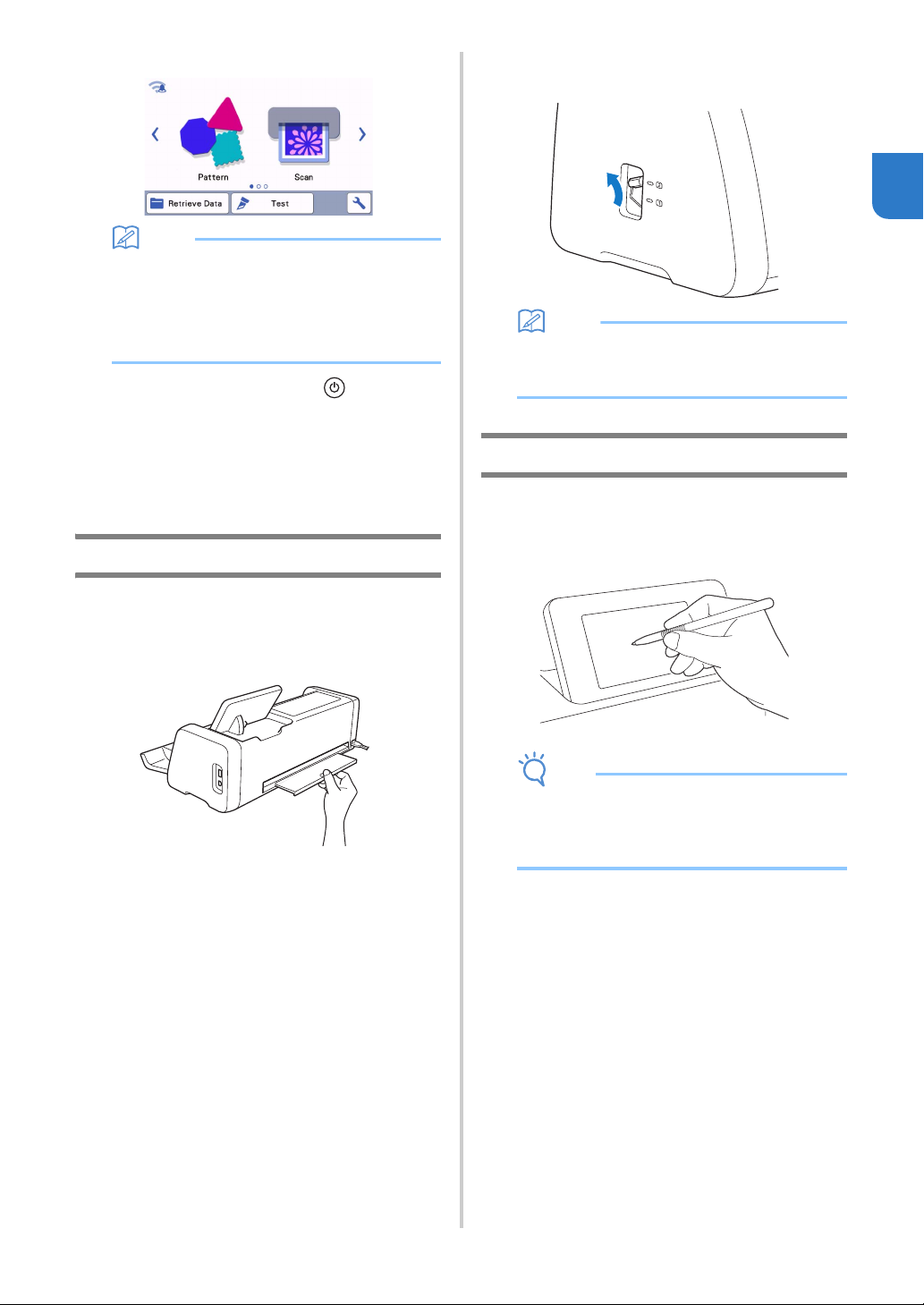 Pattern

Scan

Retrieve Data

Test