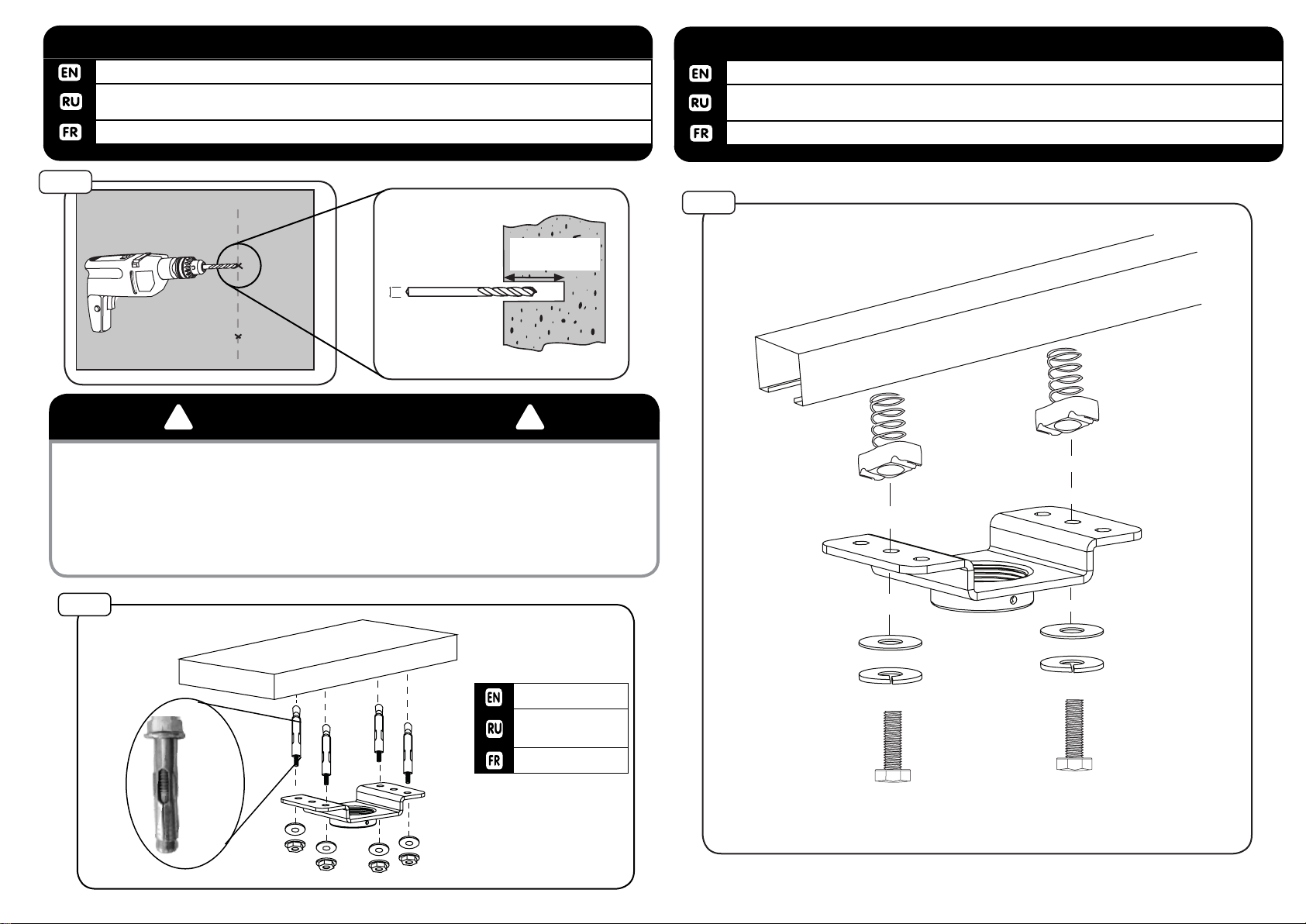 EN
RU
FR

EN
RU
FR

EN
RU
FR