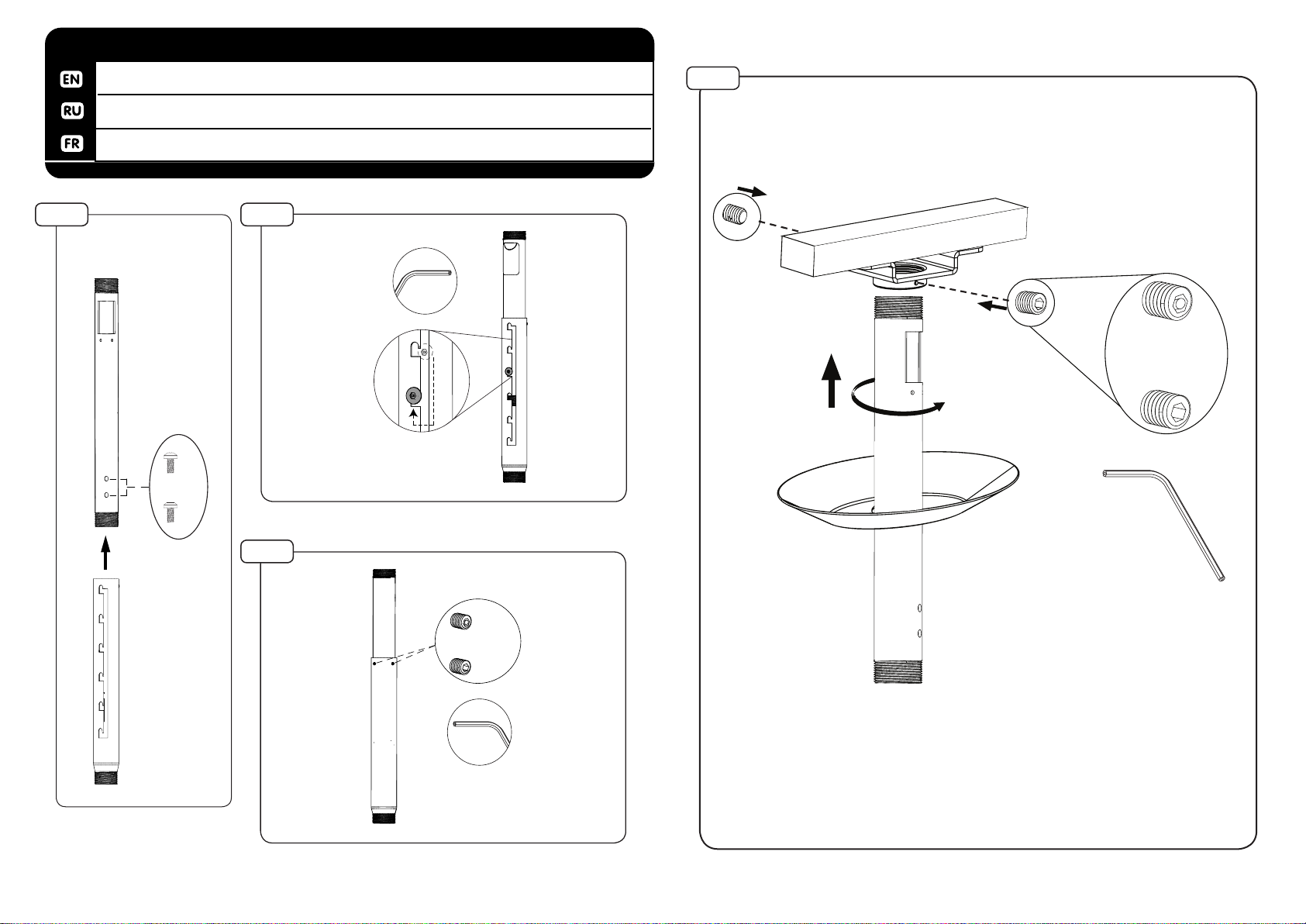 EN
RU
FR