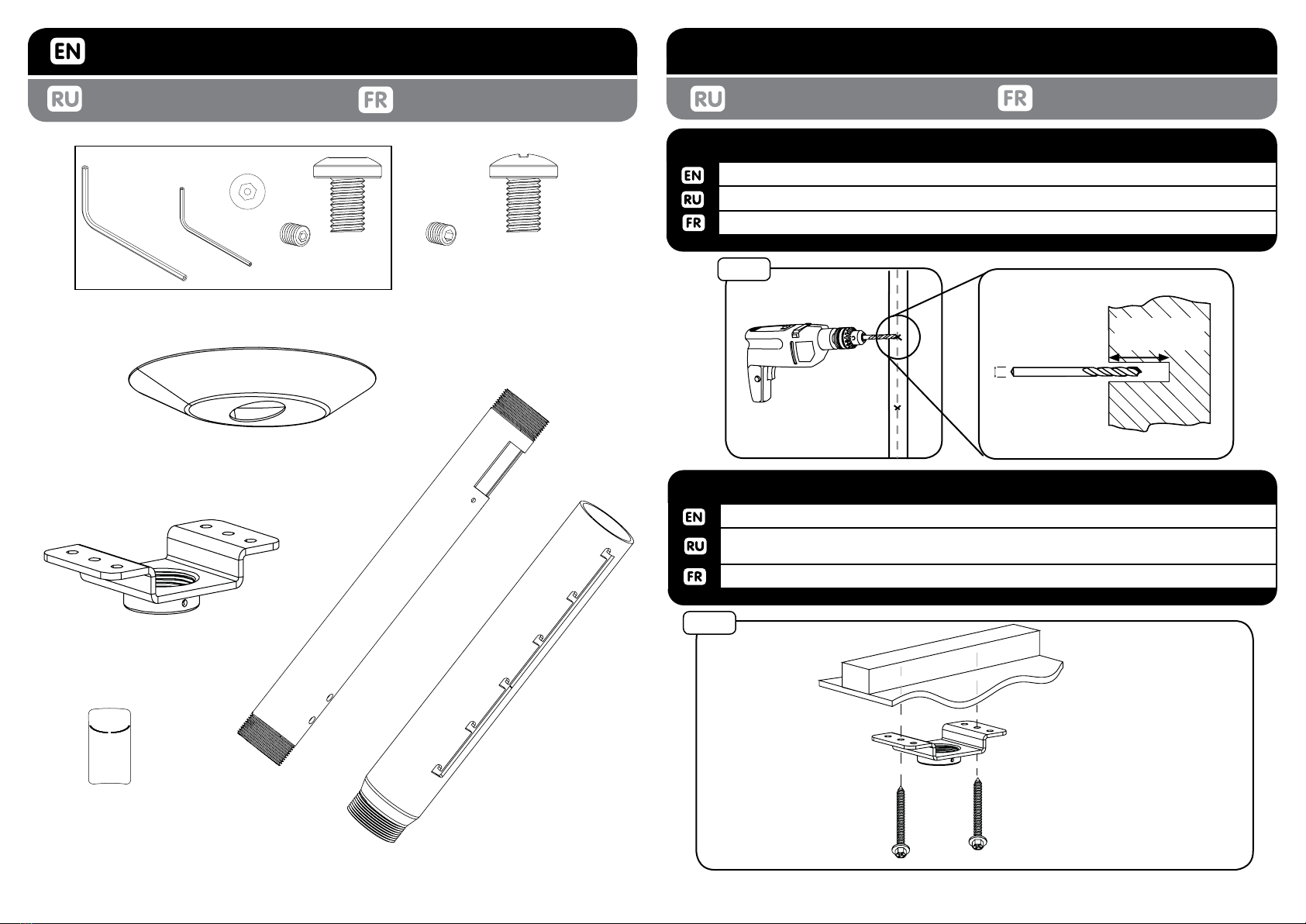 EN

RU FR

RU FR

EN
RU
FR

EN
RU
FR