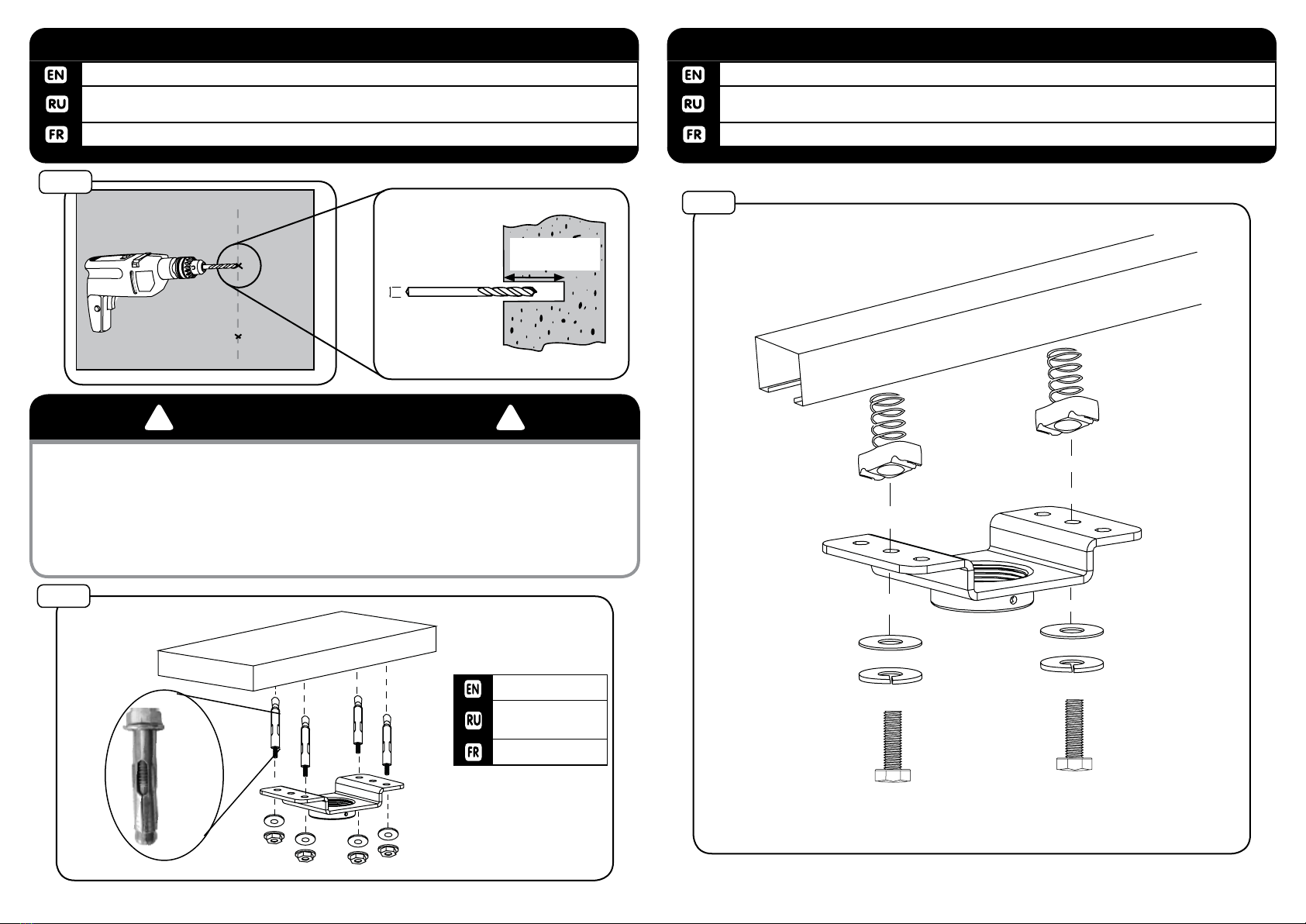 EN
RU
FR

EN
RU
FR

EN
RU
FR