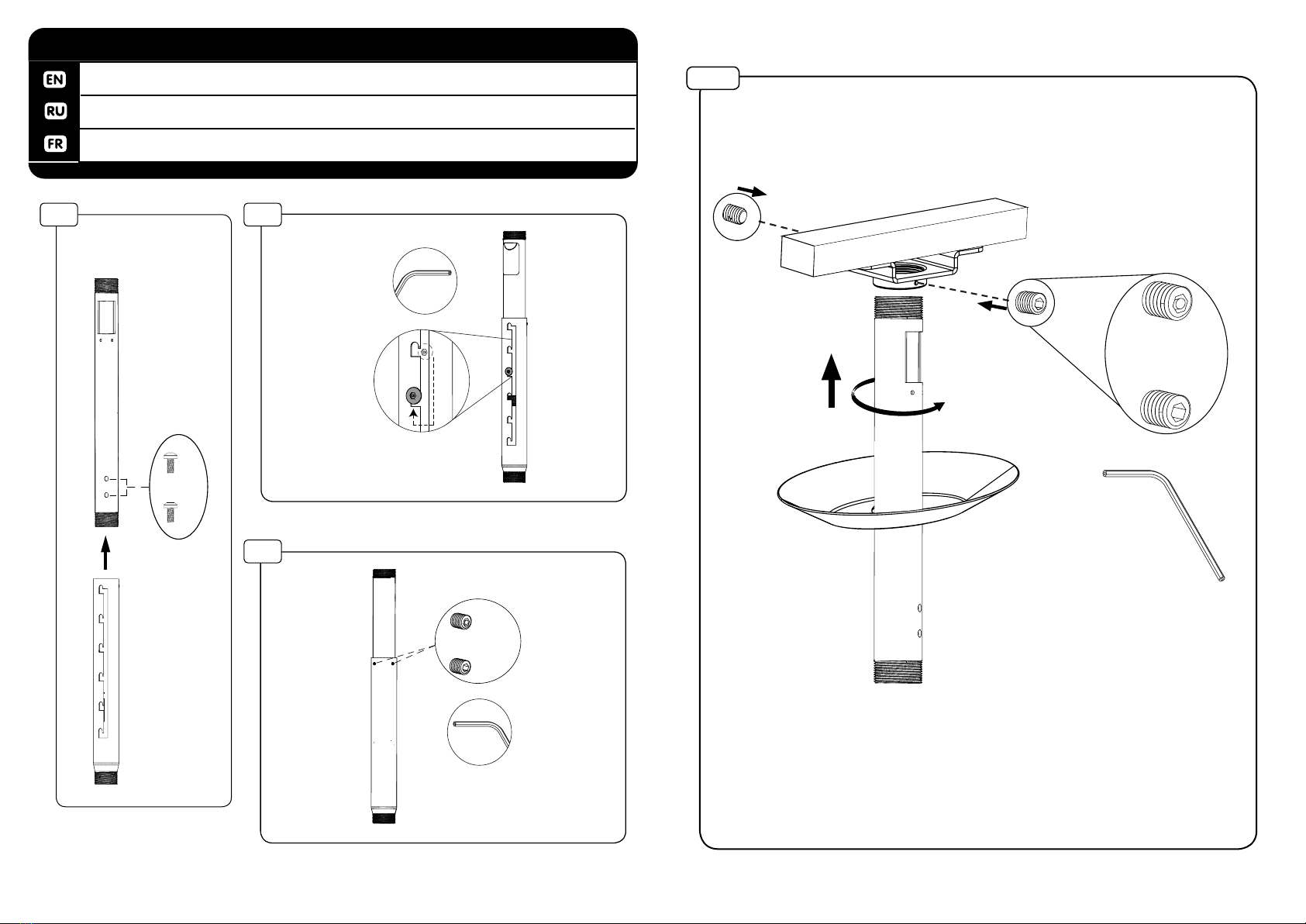 EN
RU
FR