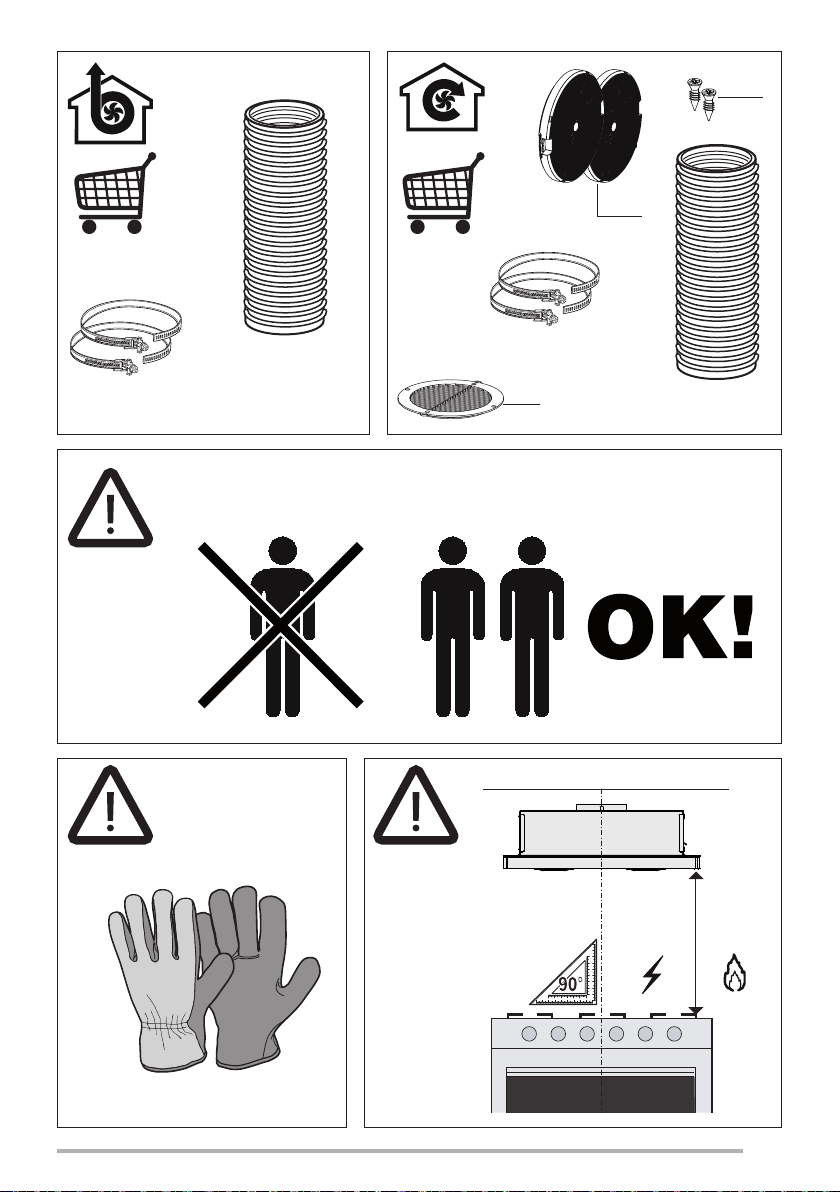 OK!

90°