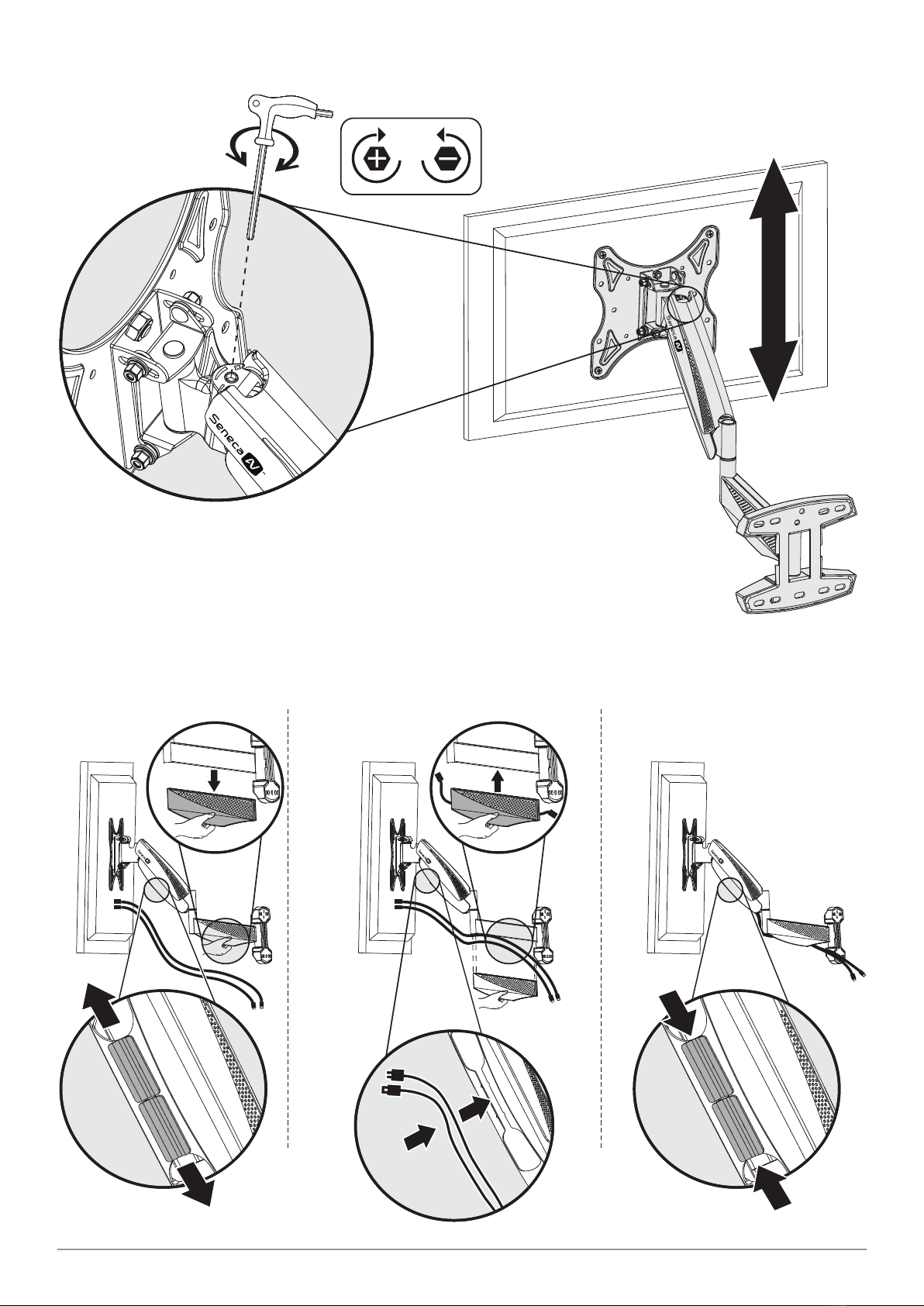 Seneca AV