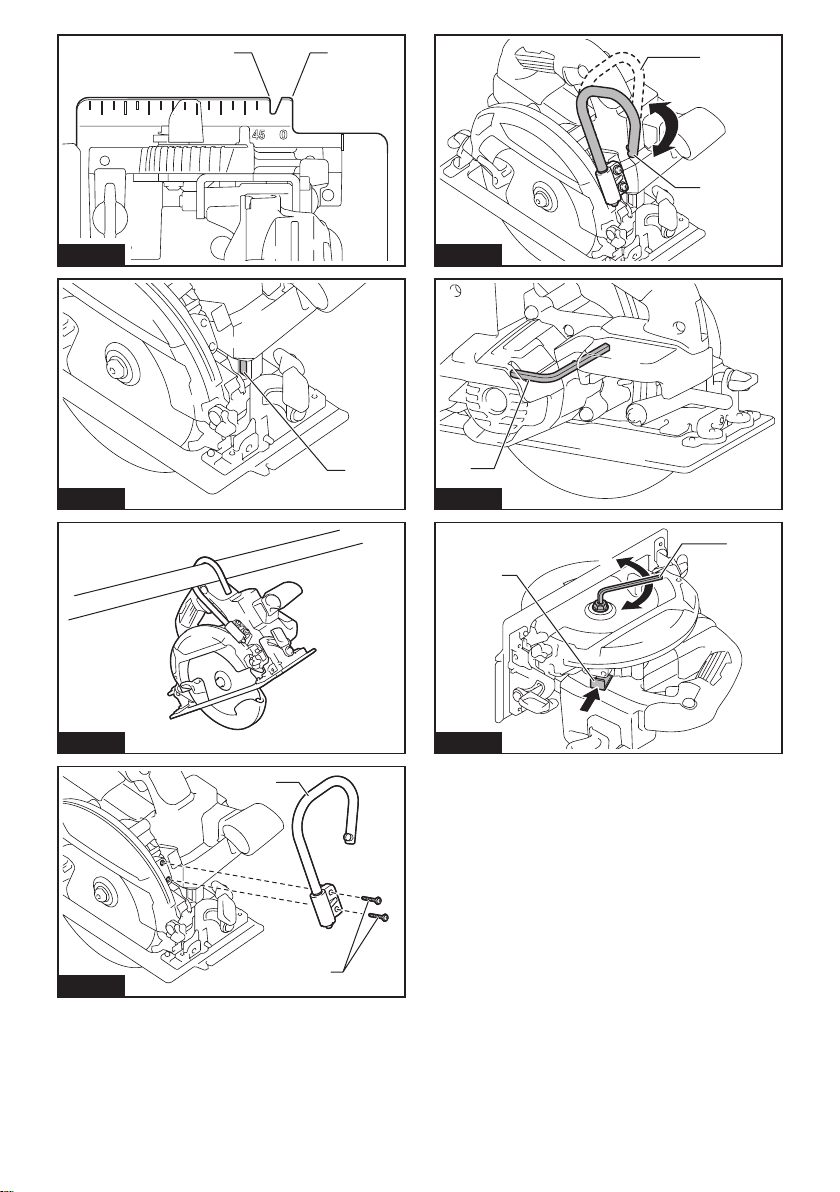 45 0