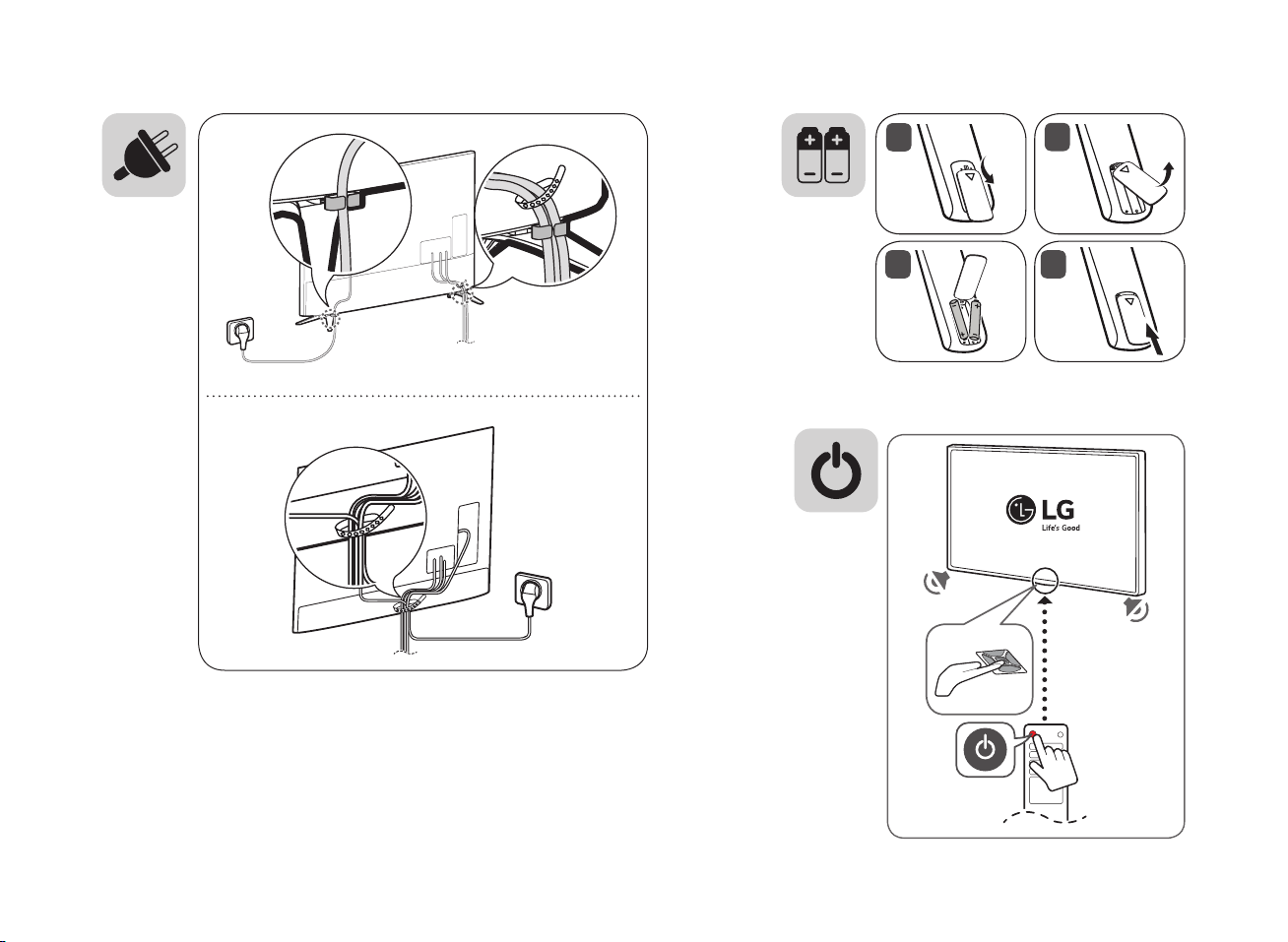 LG
Life's Good