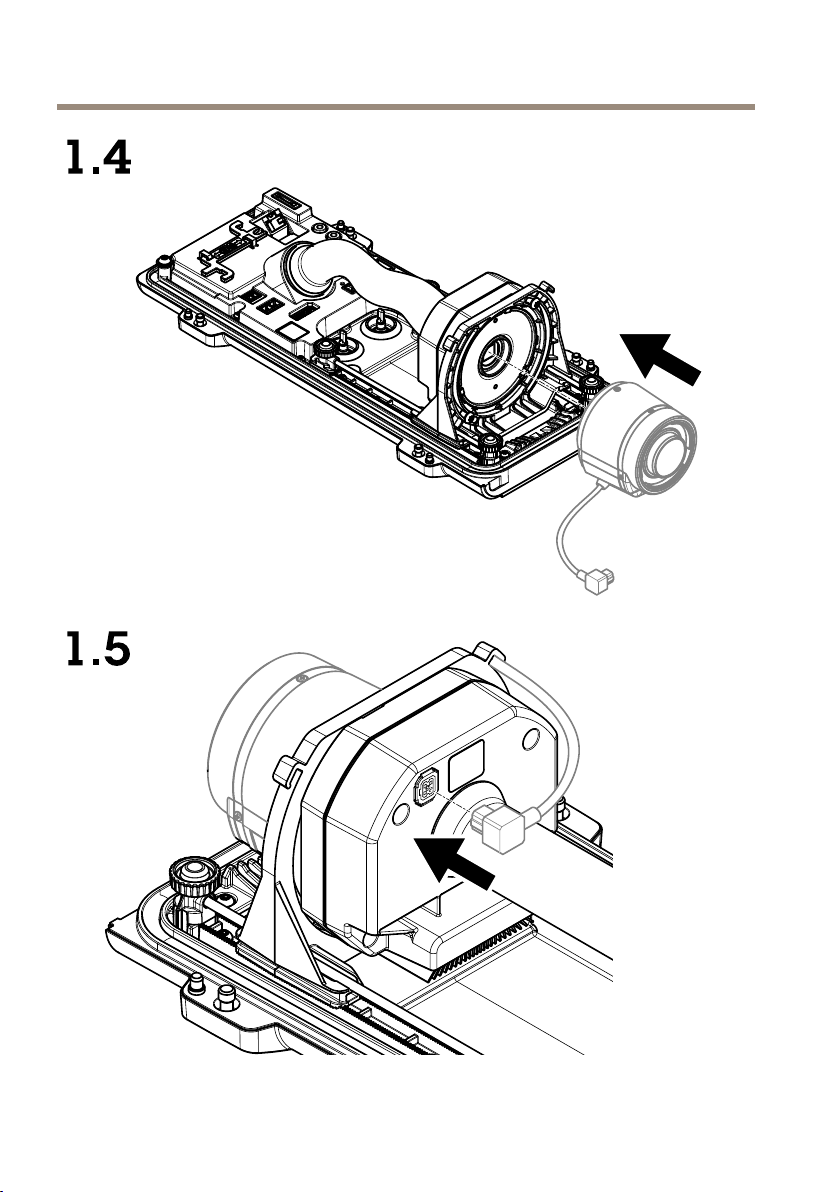 1.4

1.5