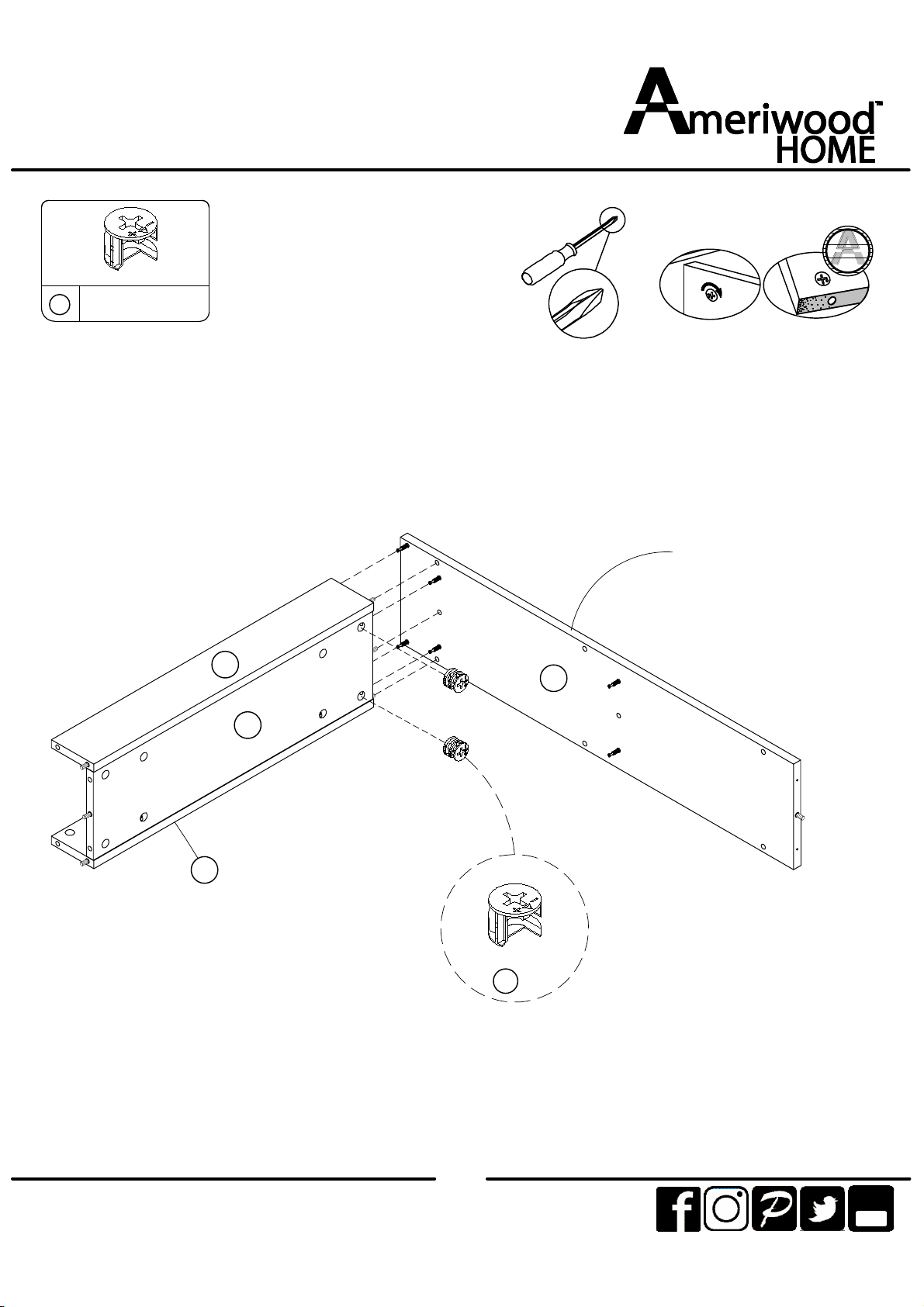 Ameriwood™ HOME