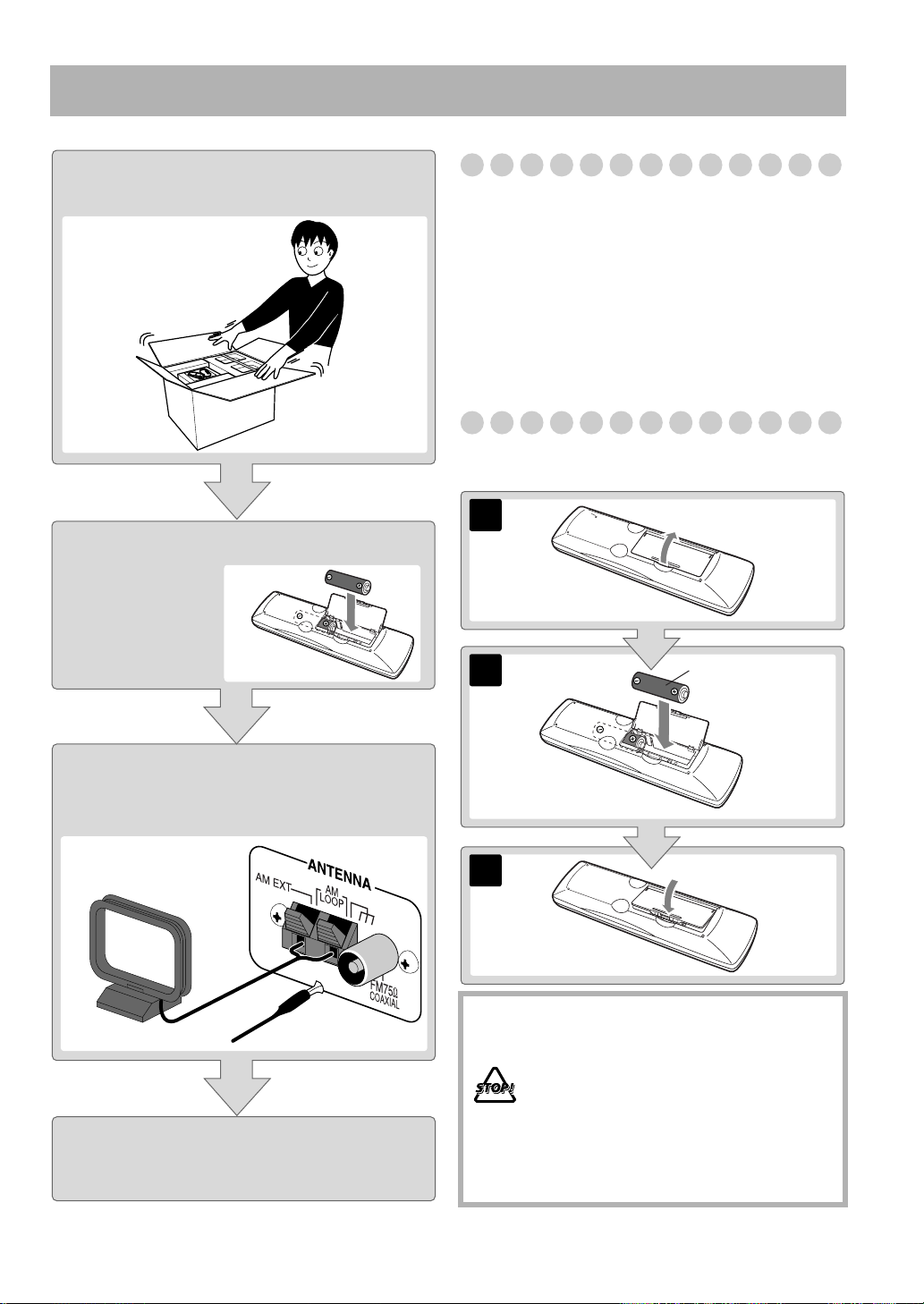 ANTENNA

AM EXT

AM LOOP

FM75Ω COAXIAL

STOP!