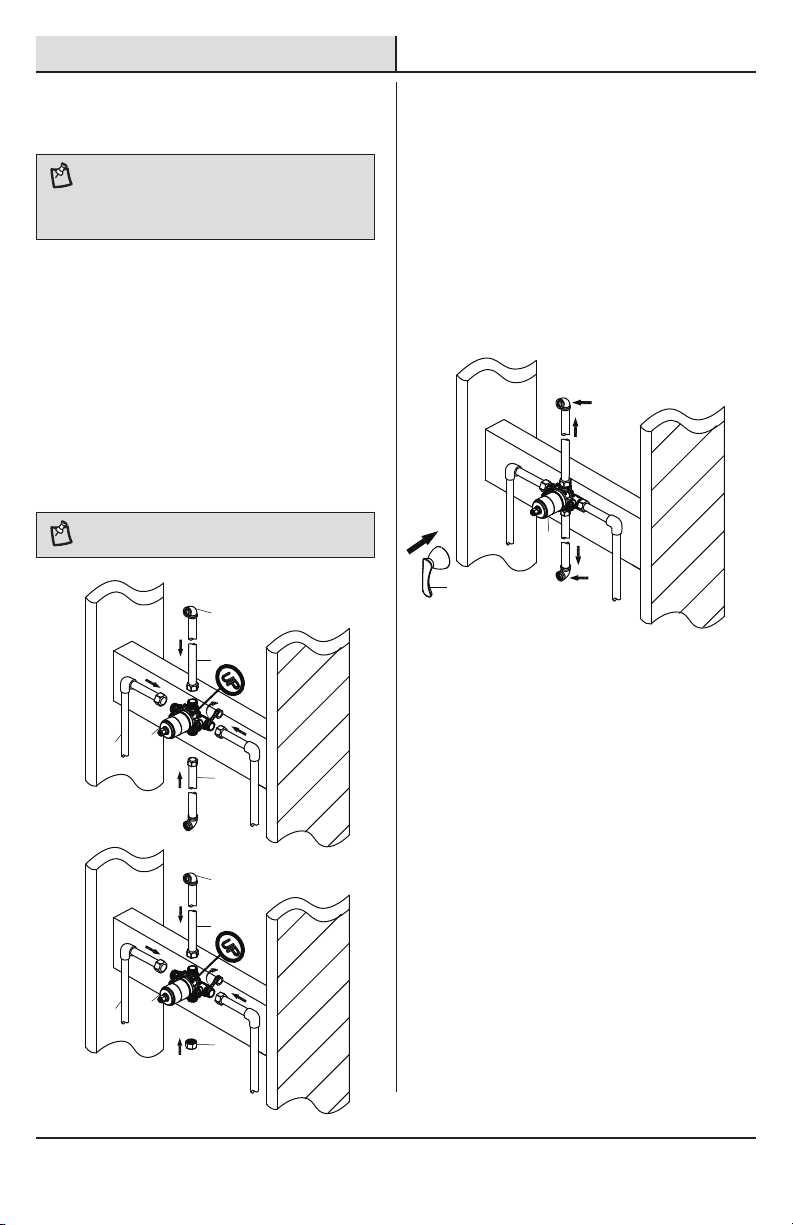 UP

UP