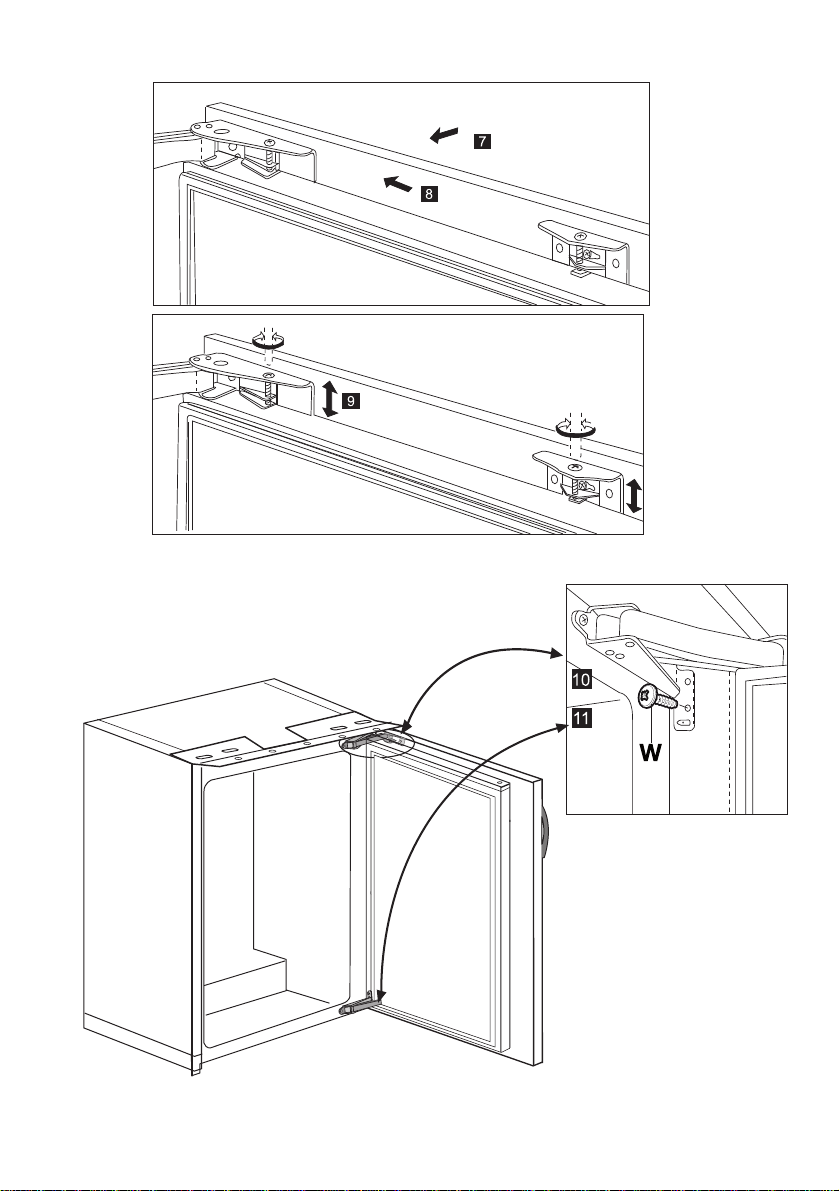 7
8
9
10
11
W