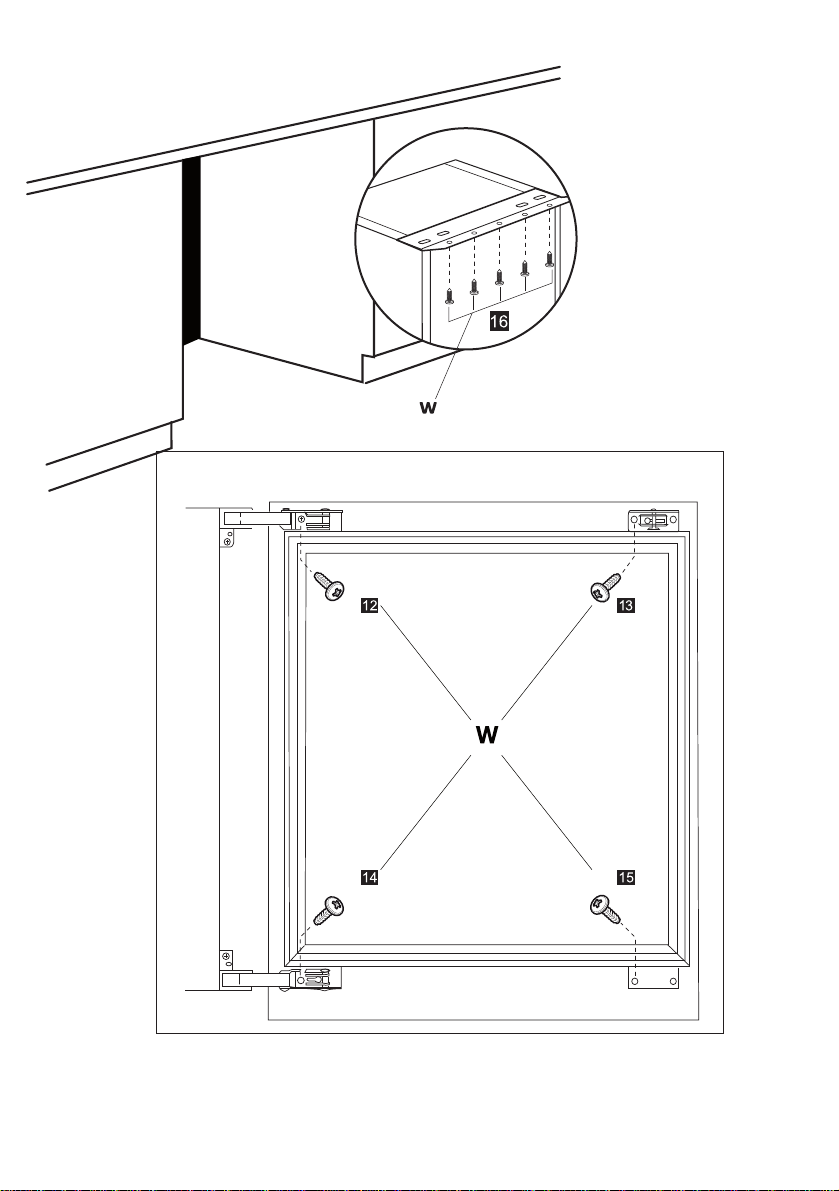 16
W
12
13
W
14
15