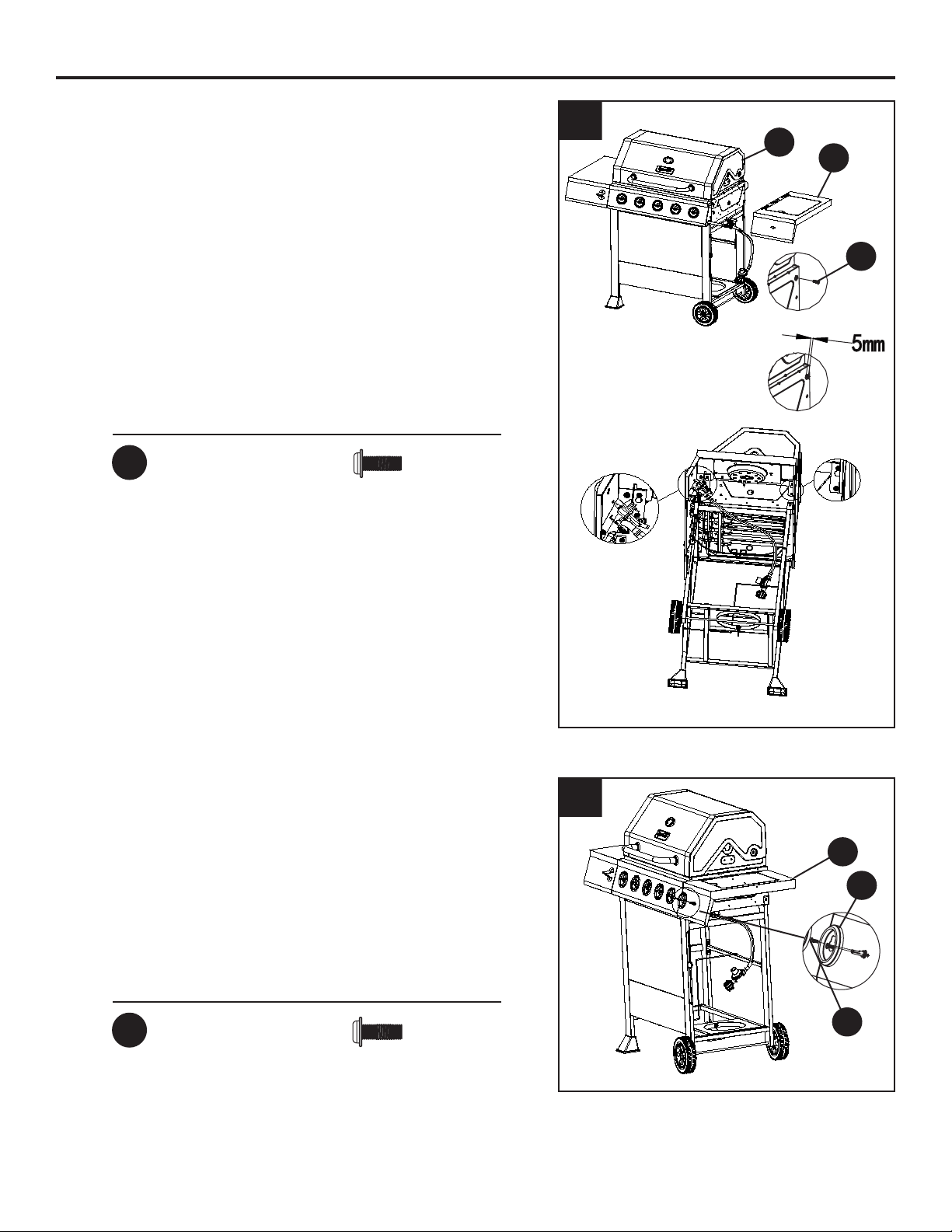 5mm