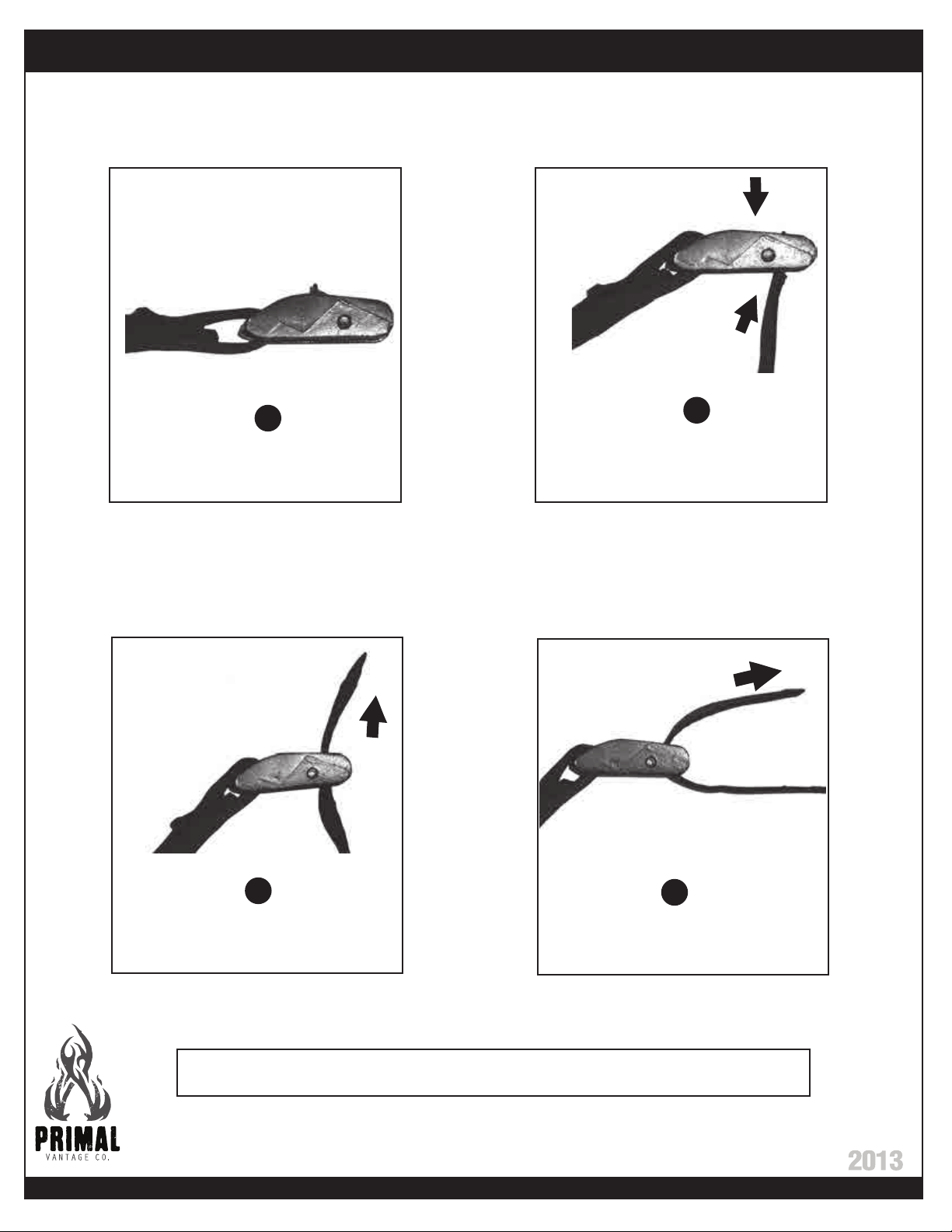 PRIMAL
VANTAGE CO.

2013