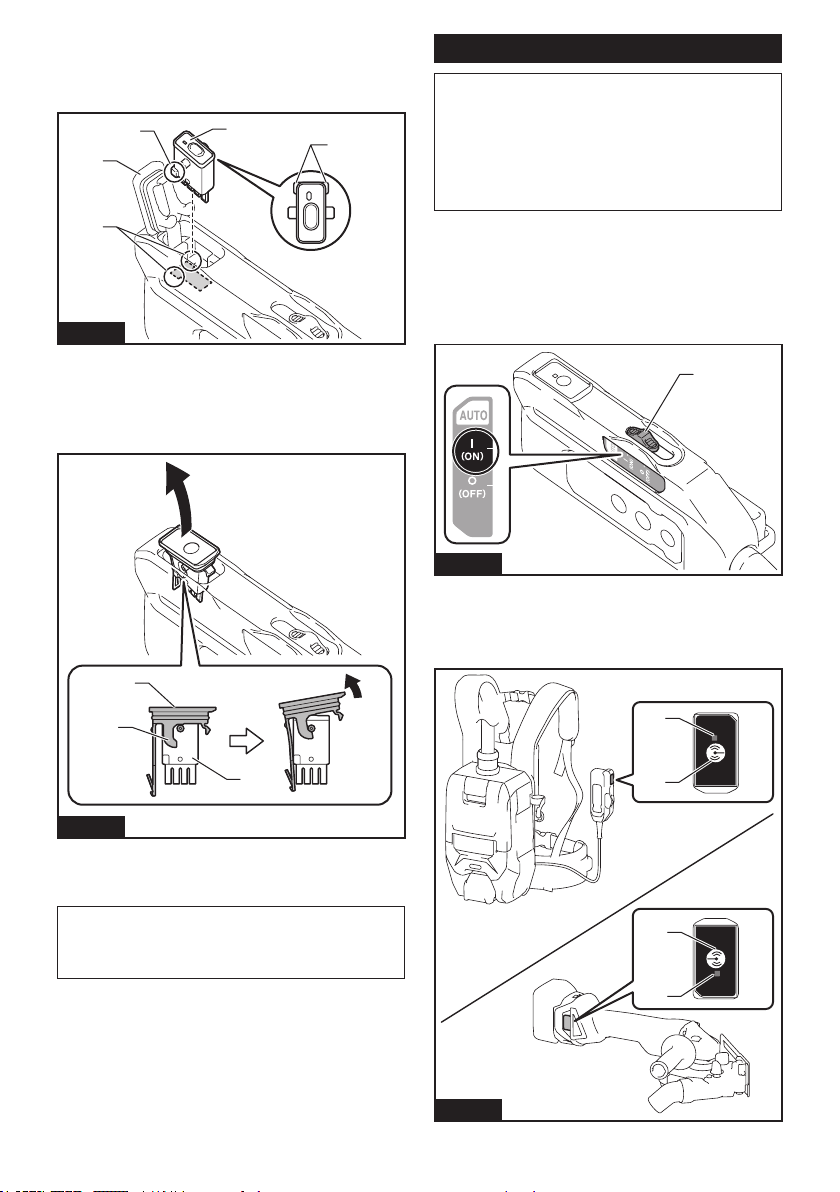 AUTO

I
(ON)

O
(OFF)