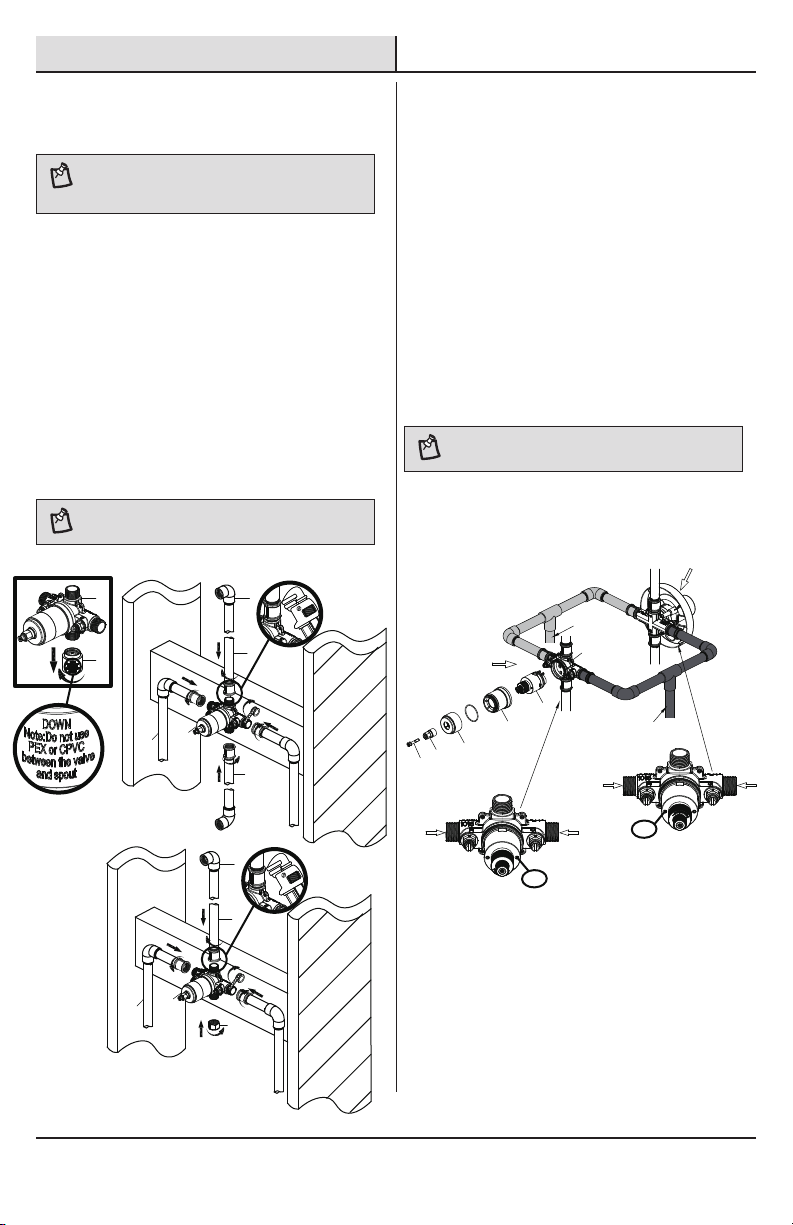 DOWN
Note:Do not use
PEX or CPVC
between the valve
and spout