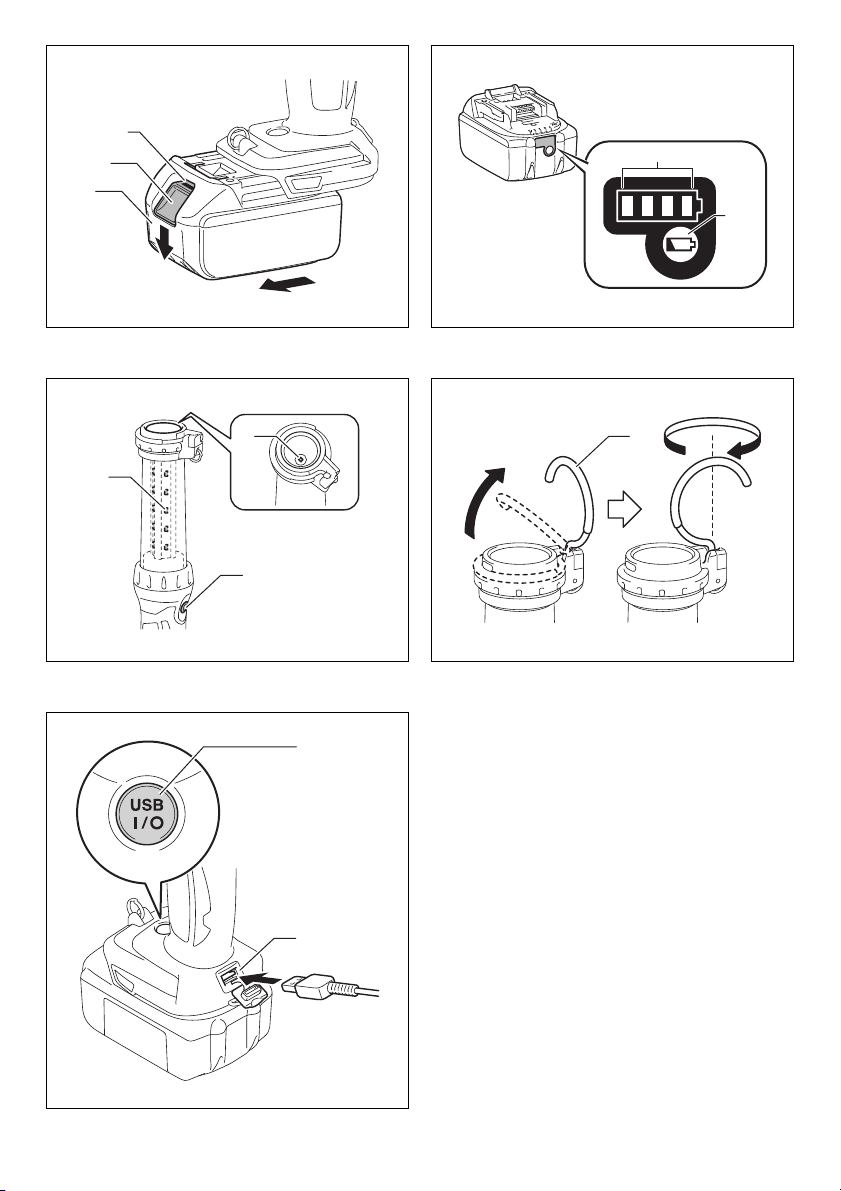 USB
I/O