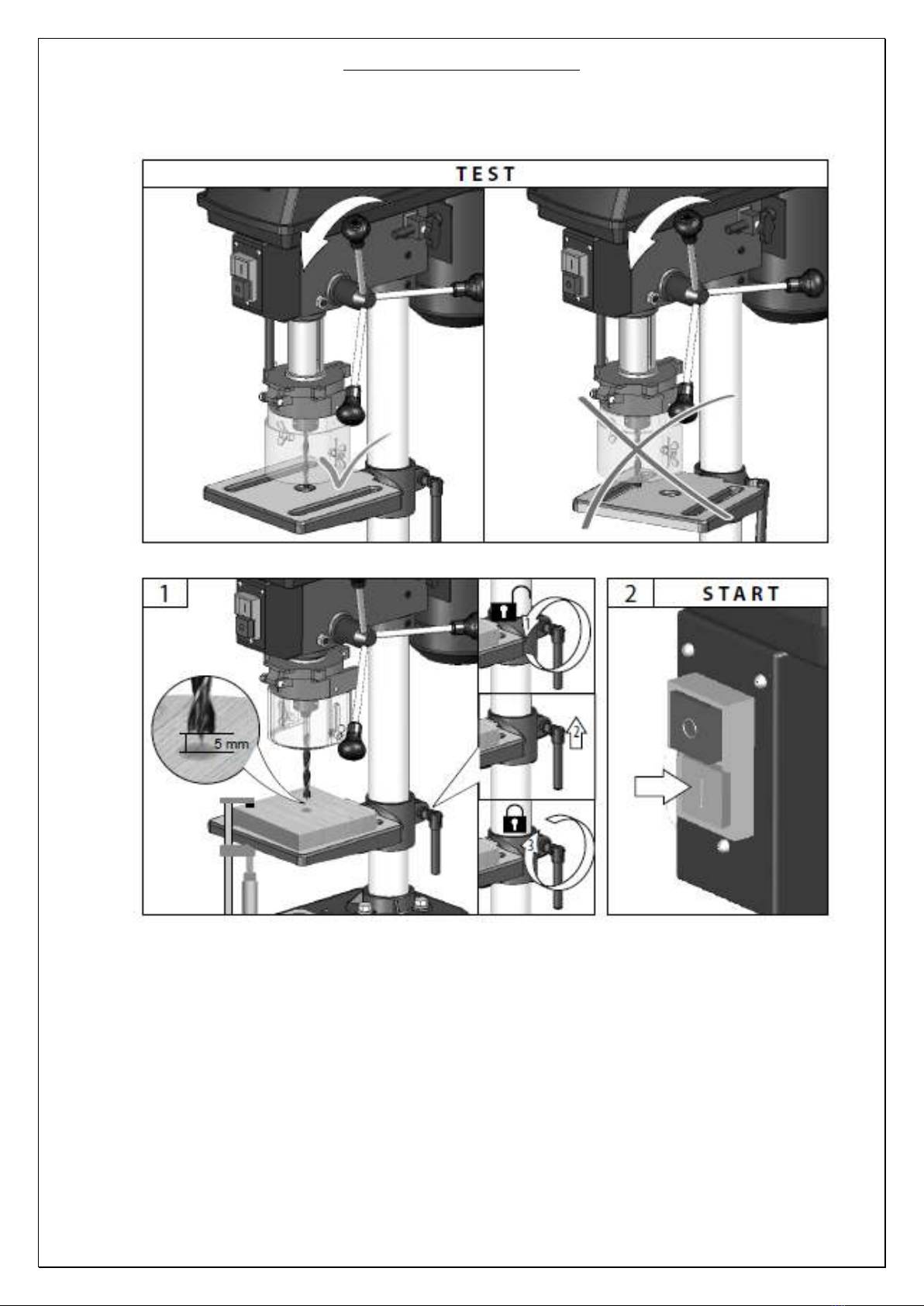 TEST

1

5 mm

1

2

3

2 START