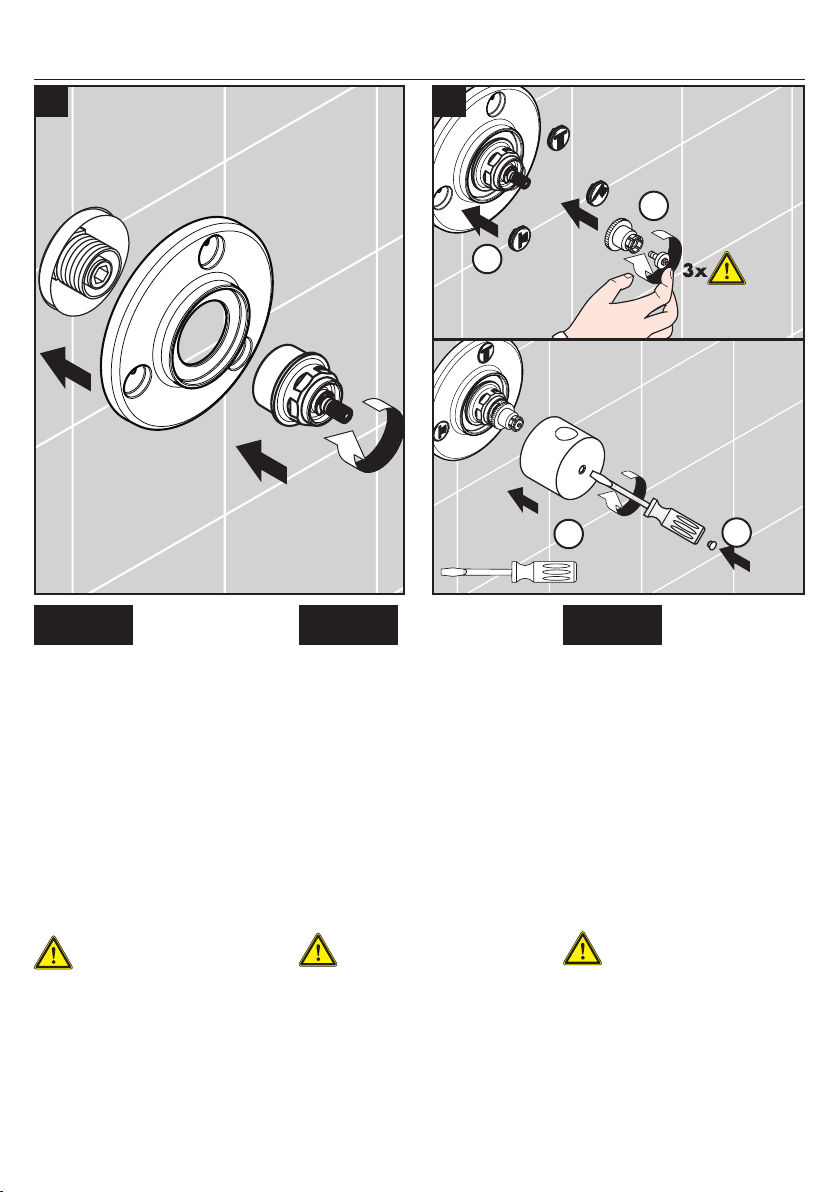 3x