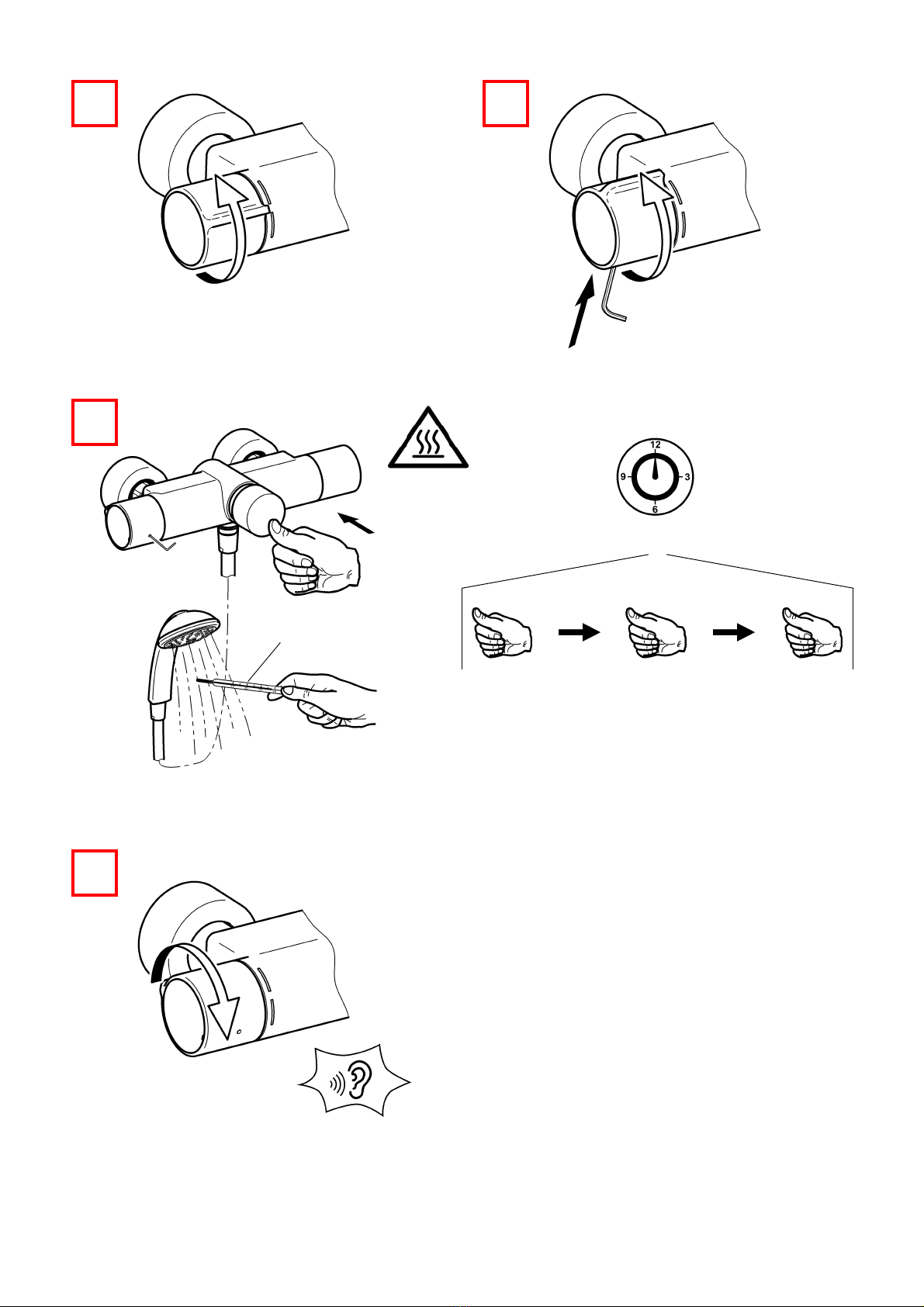 12
9
3
6