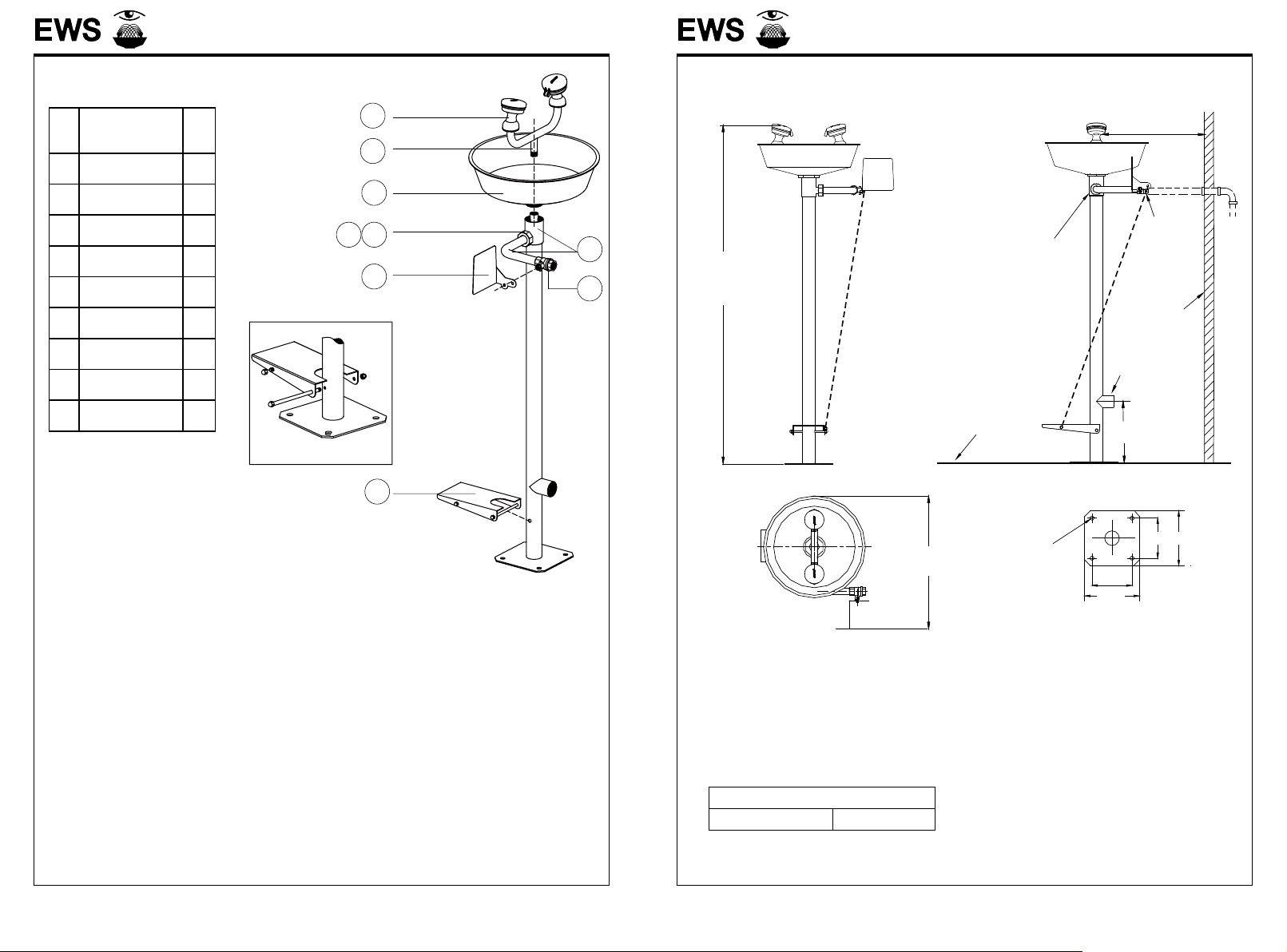 EWS

EWS